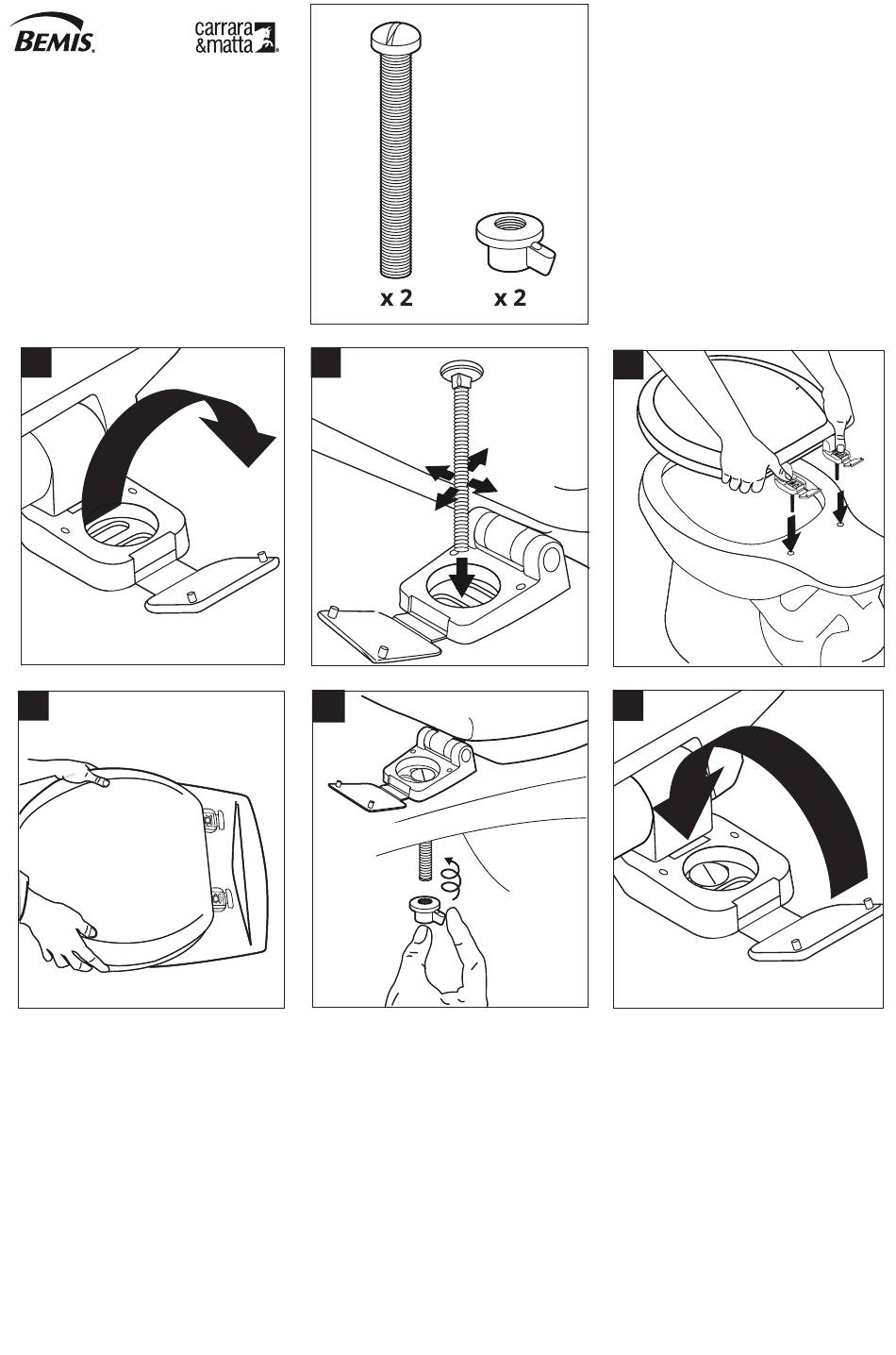 BEMIS.

carrara &matta

x 2

x 2