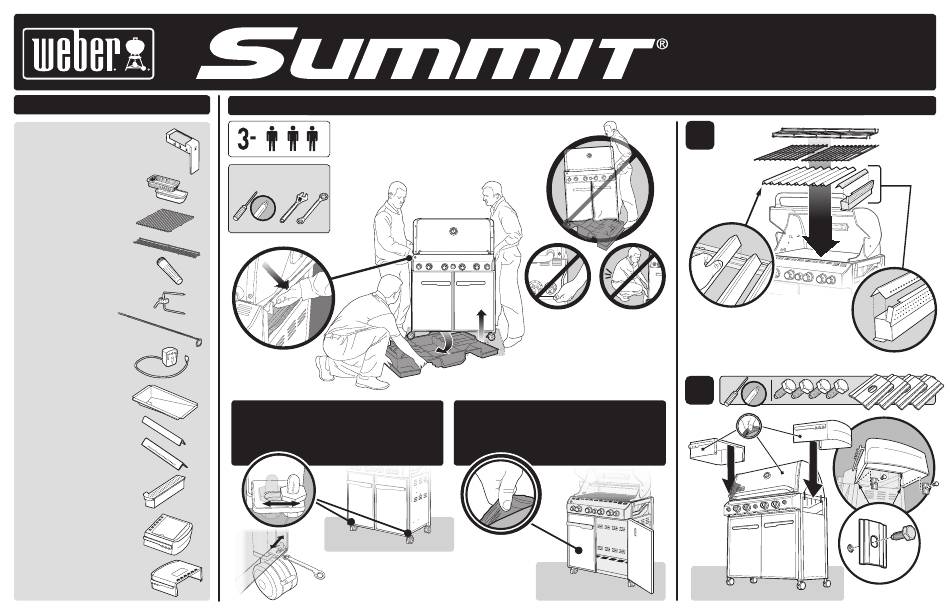 weber

SUMMIT®

3-