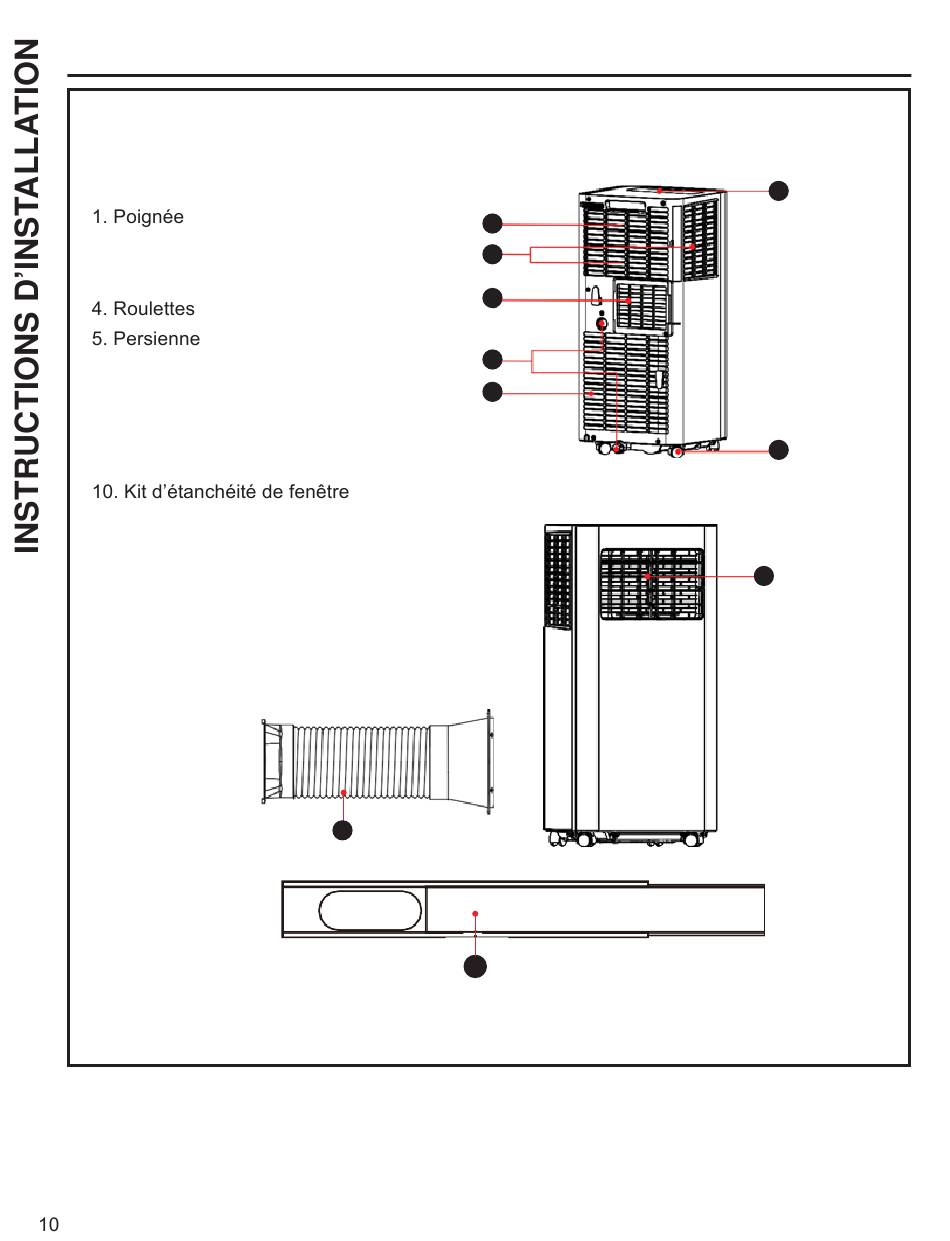 INSTRUCTIONS D'INSTALLATION

1. Poignée

4. Roulettes
5. Persienne

10. Kit d'étanchéité de fenêtre

10