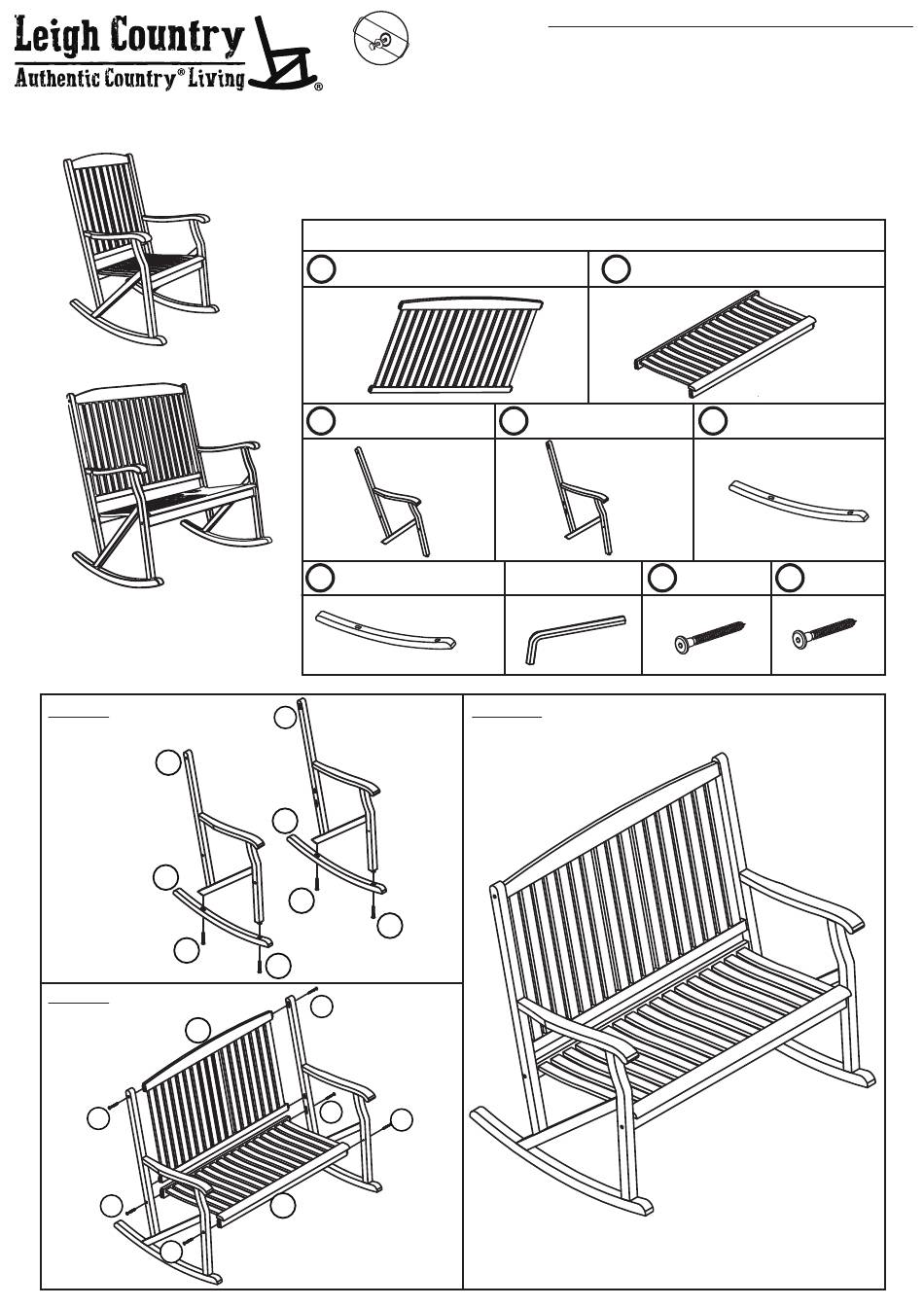 Leigh Country
Authentic Country® Living
®