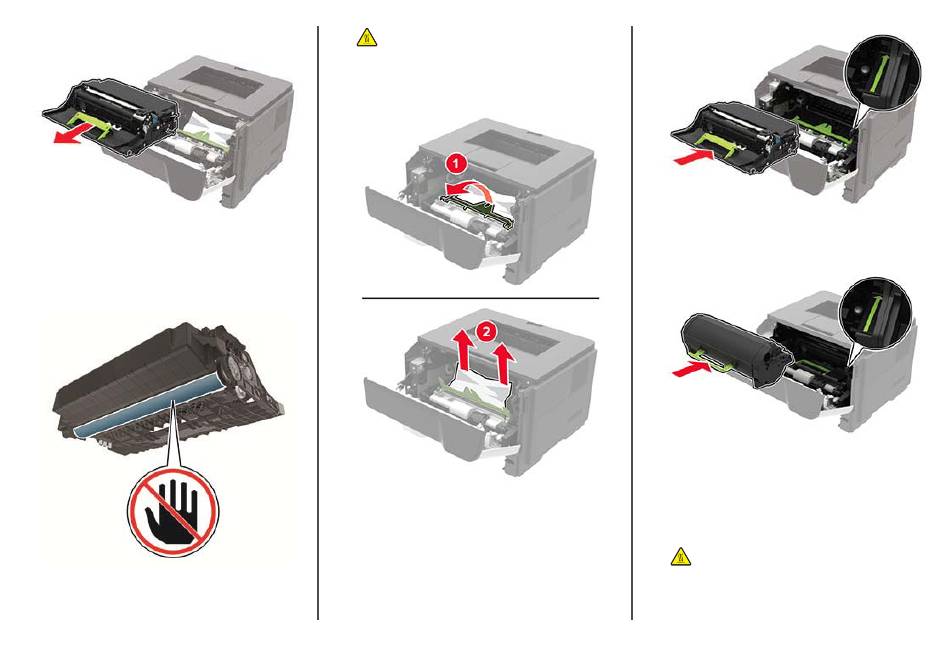 1

2