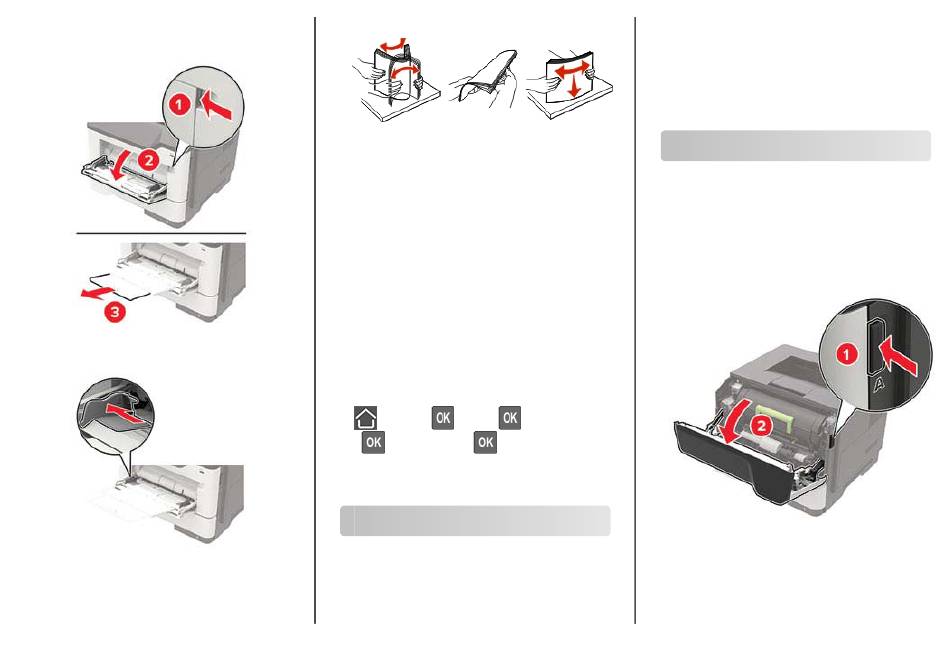 1

2

3

OK

OK

OK

OK

1

A

2