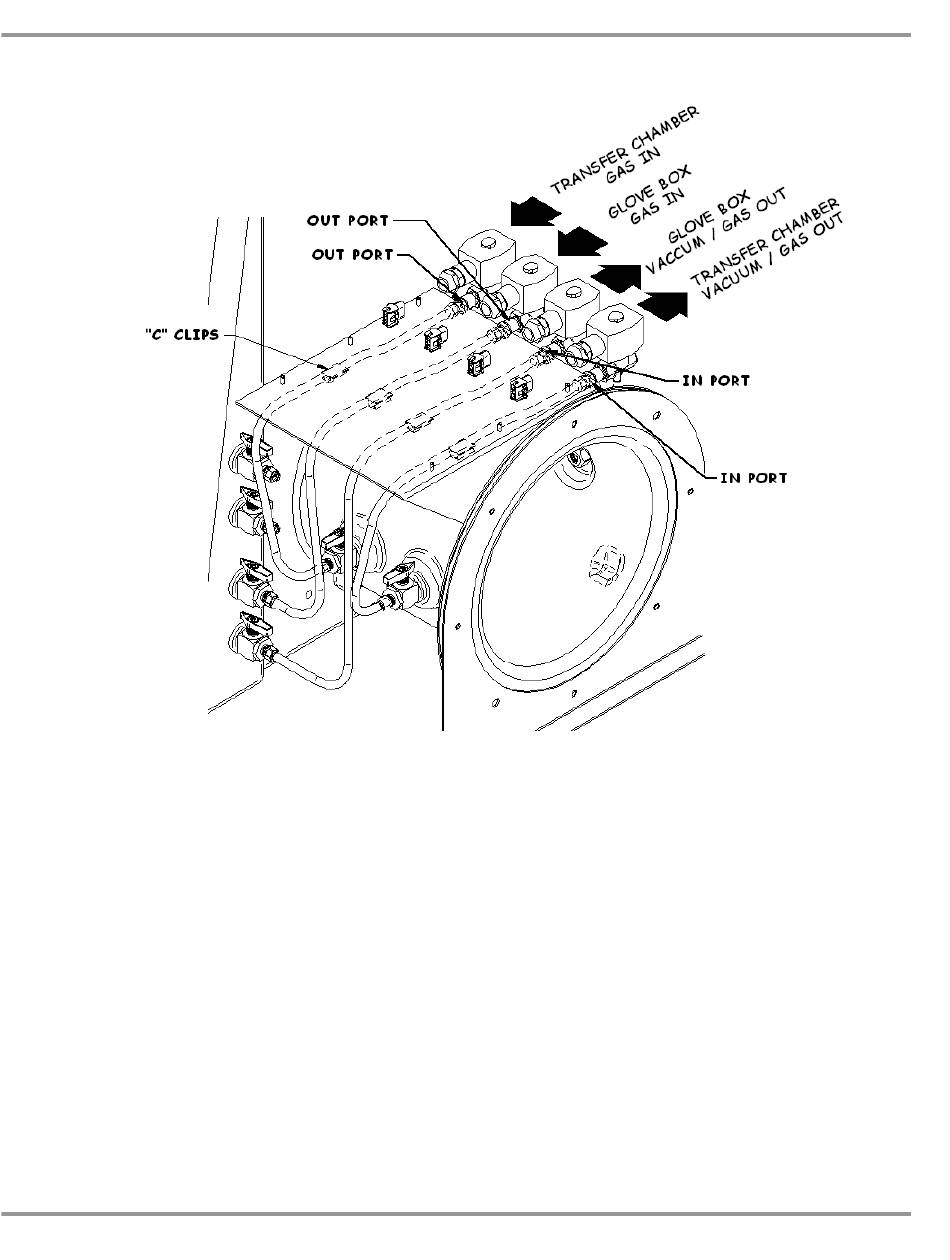 TRANSFER CHAMBER
GAS IN

GLOVE BOX
GAS IN

GLOVE BOX
VACCUM / GAS OUT

TRANSFER CHAMBER
VACUUM / GAS OUT

OUT PORT

OUT PORT

"C" CLIPS

IN PORT

IN PORT