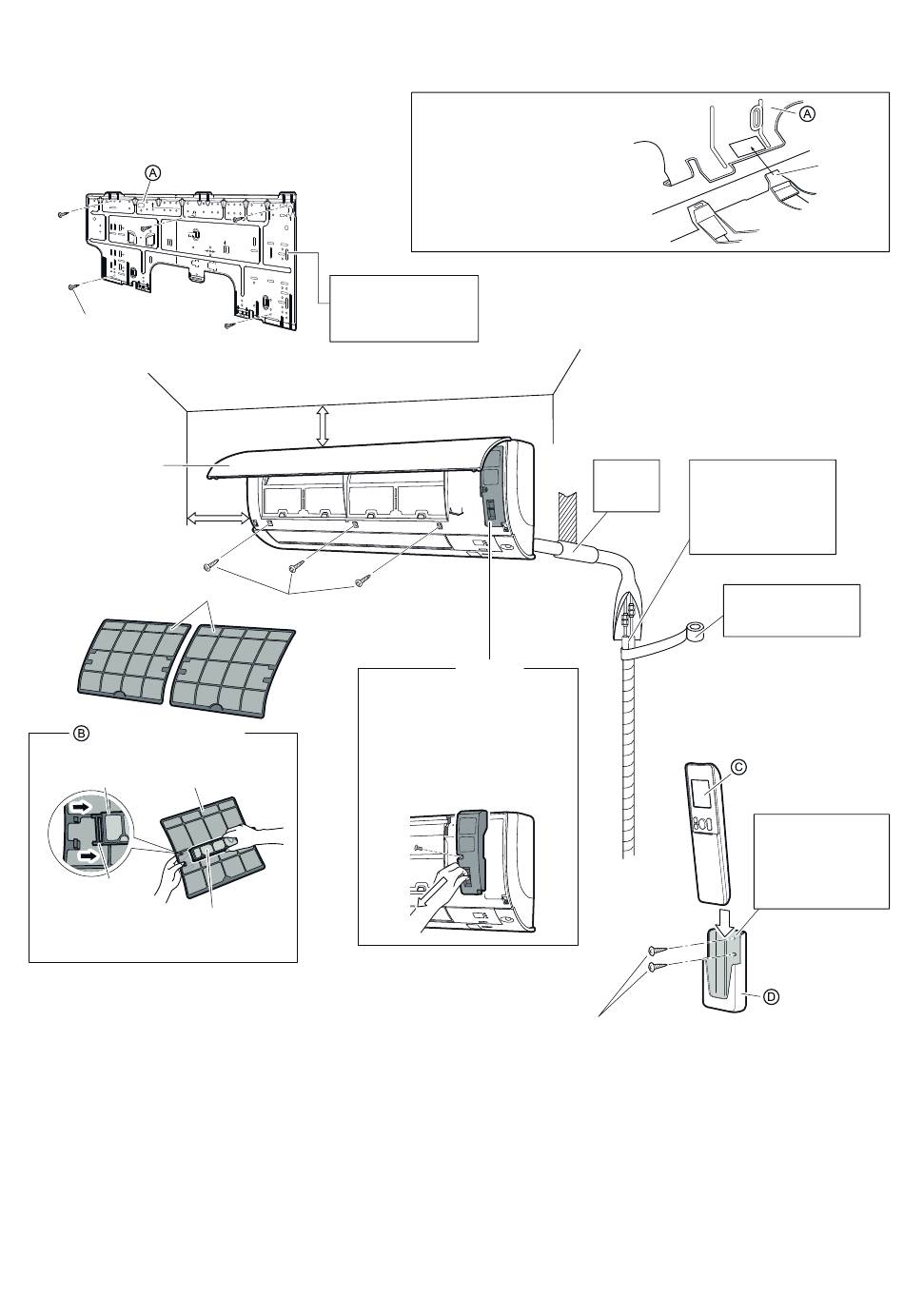 A

A

B

C

D