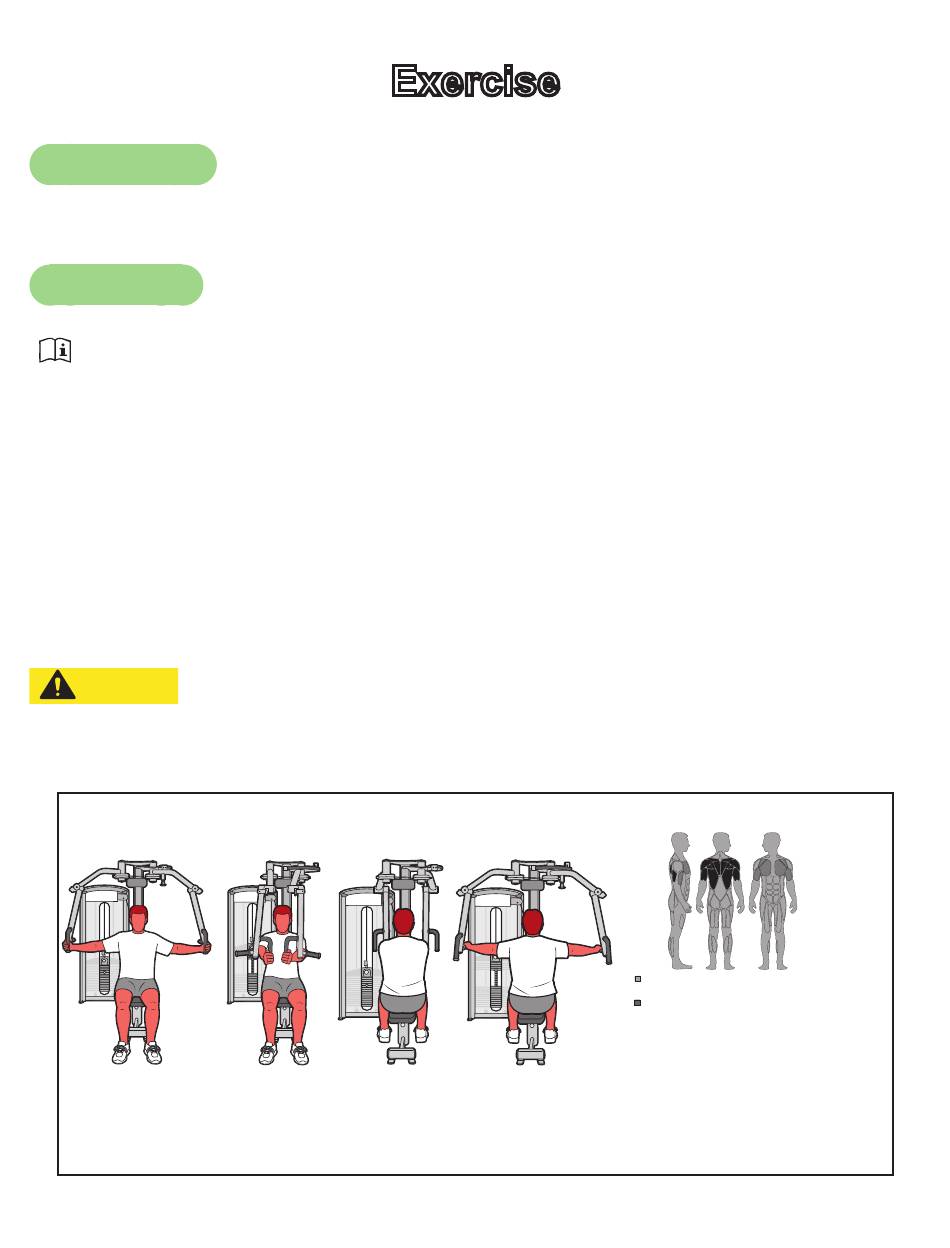 Exercise