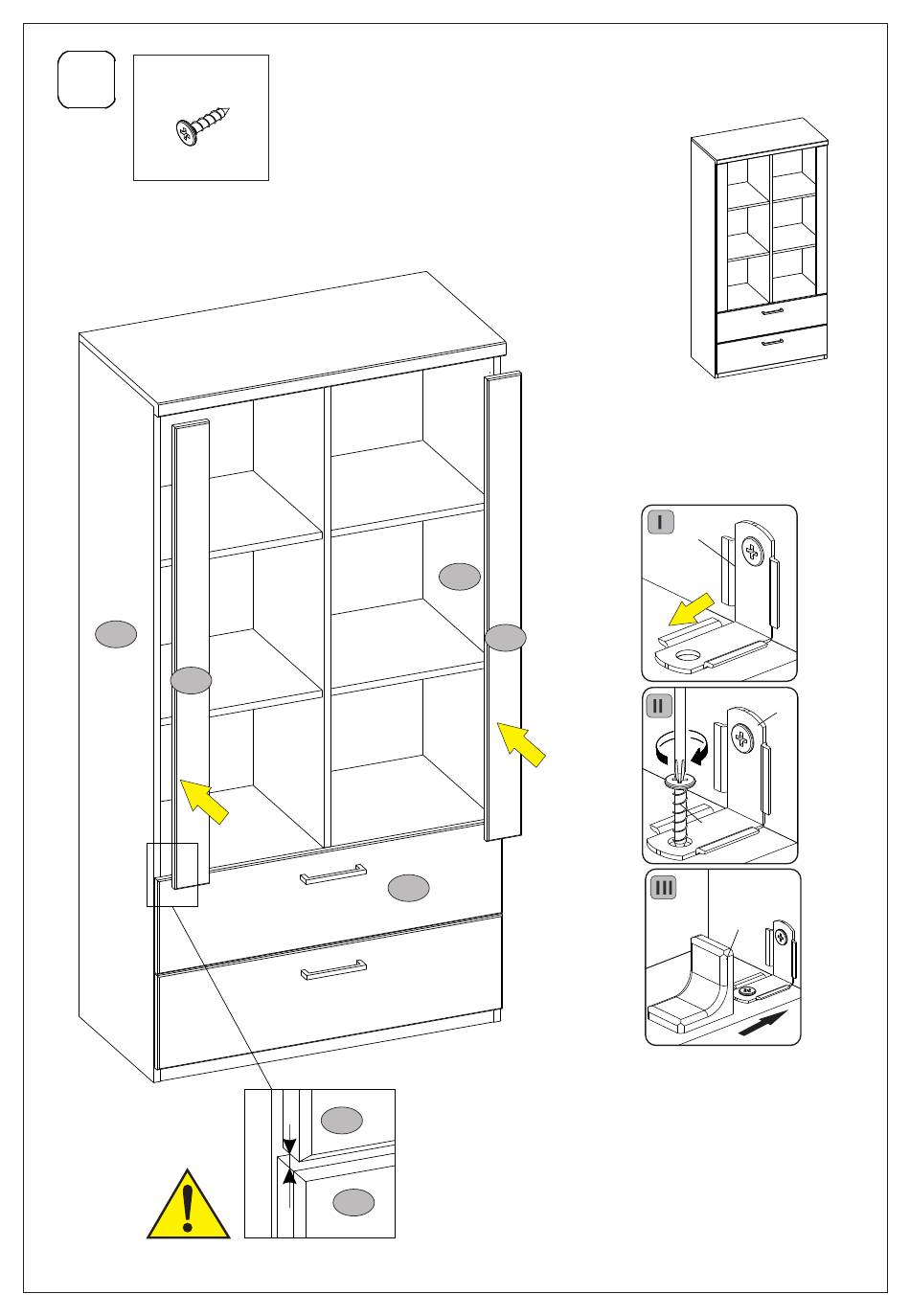 I

II

III