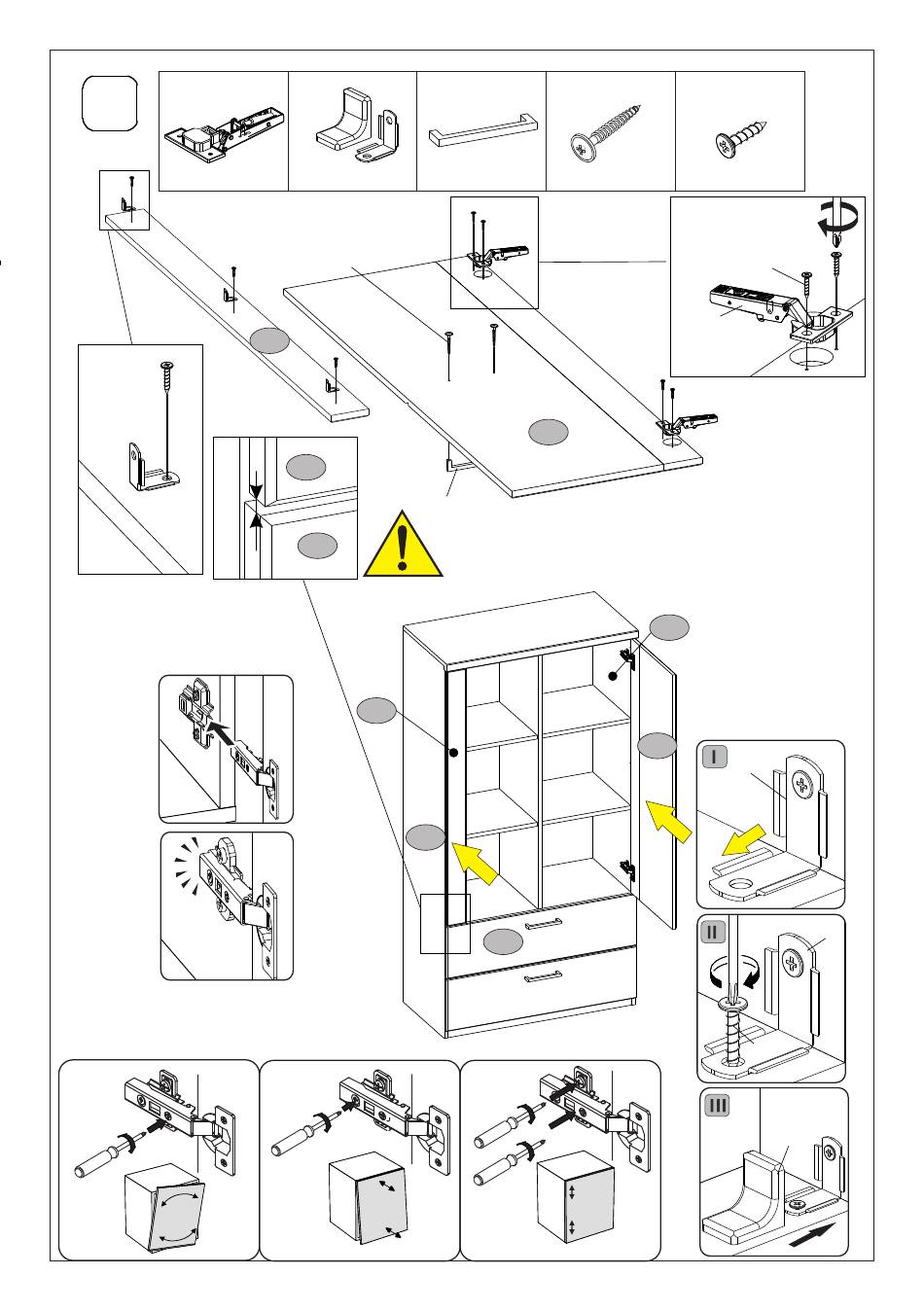 I

II

III