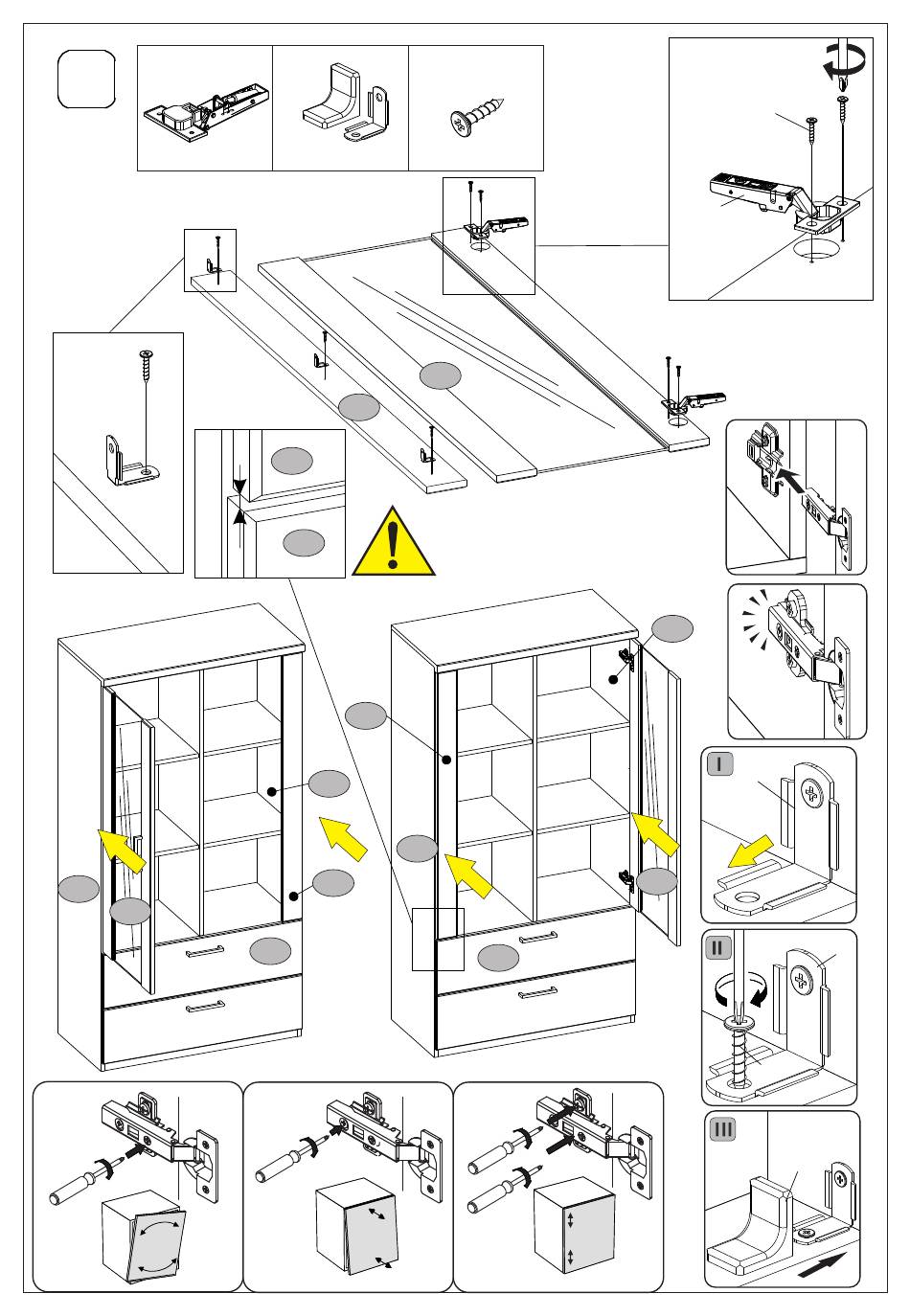 I

II

III