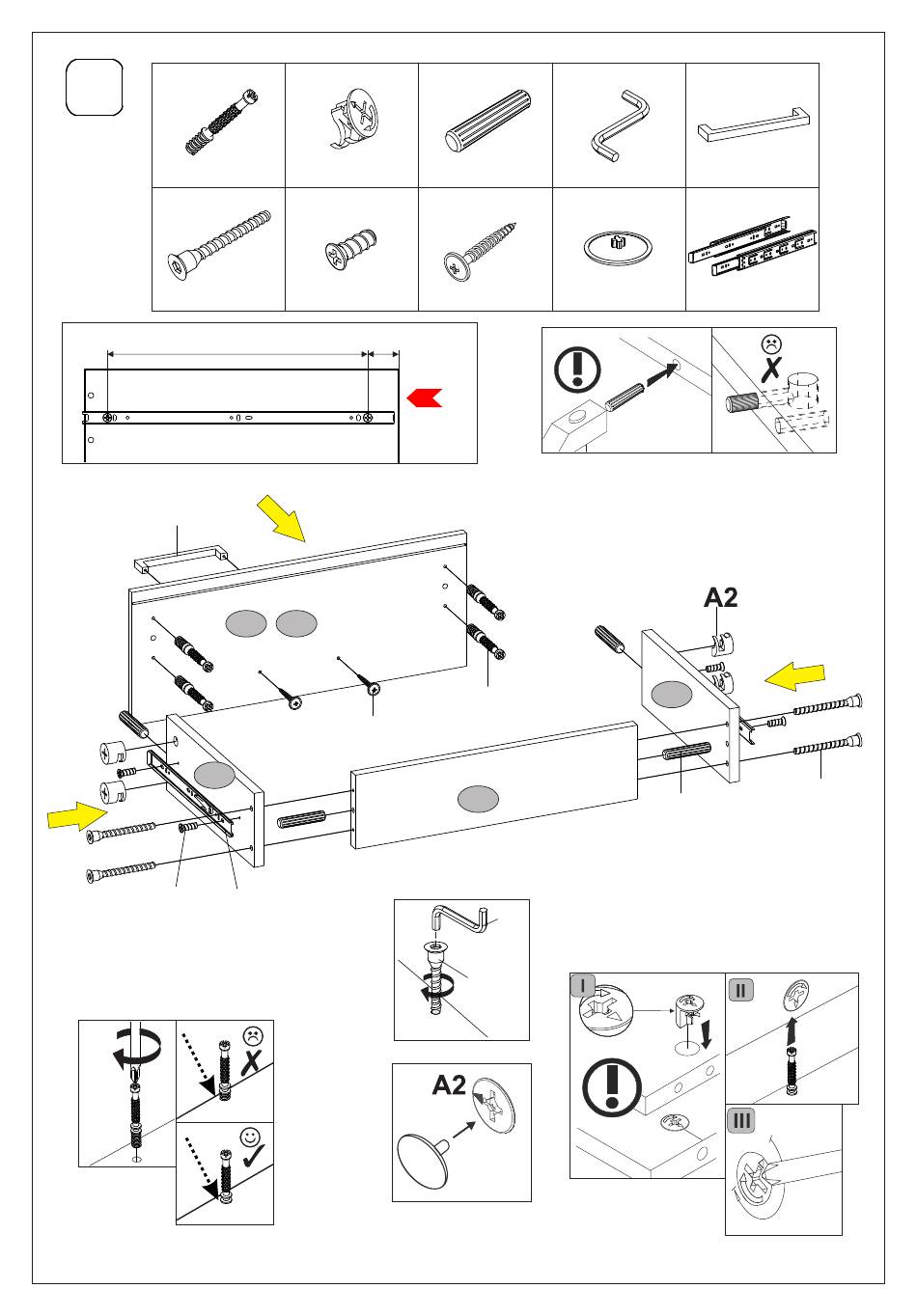 A2

A2

I

II

III