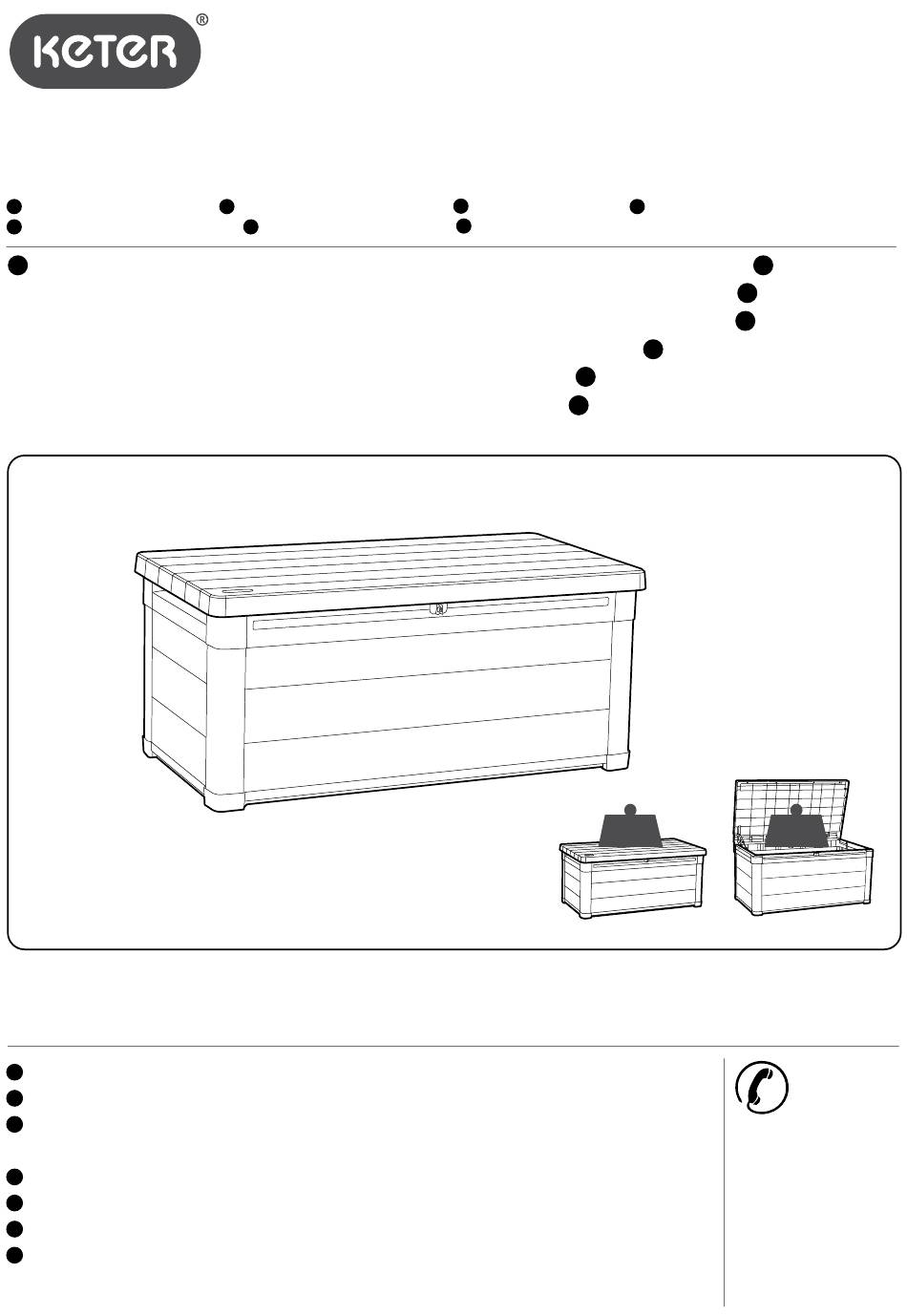 KETER®