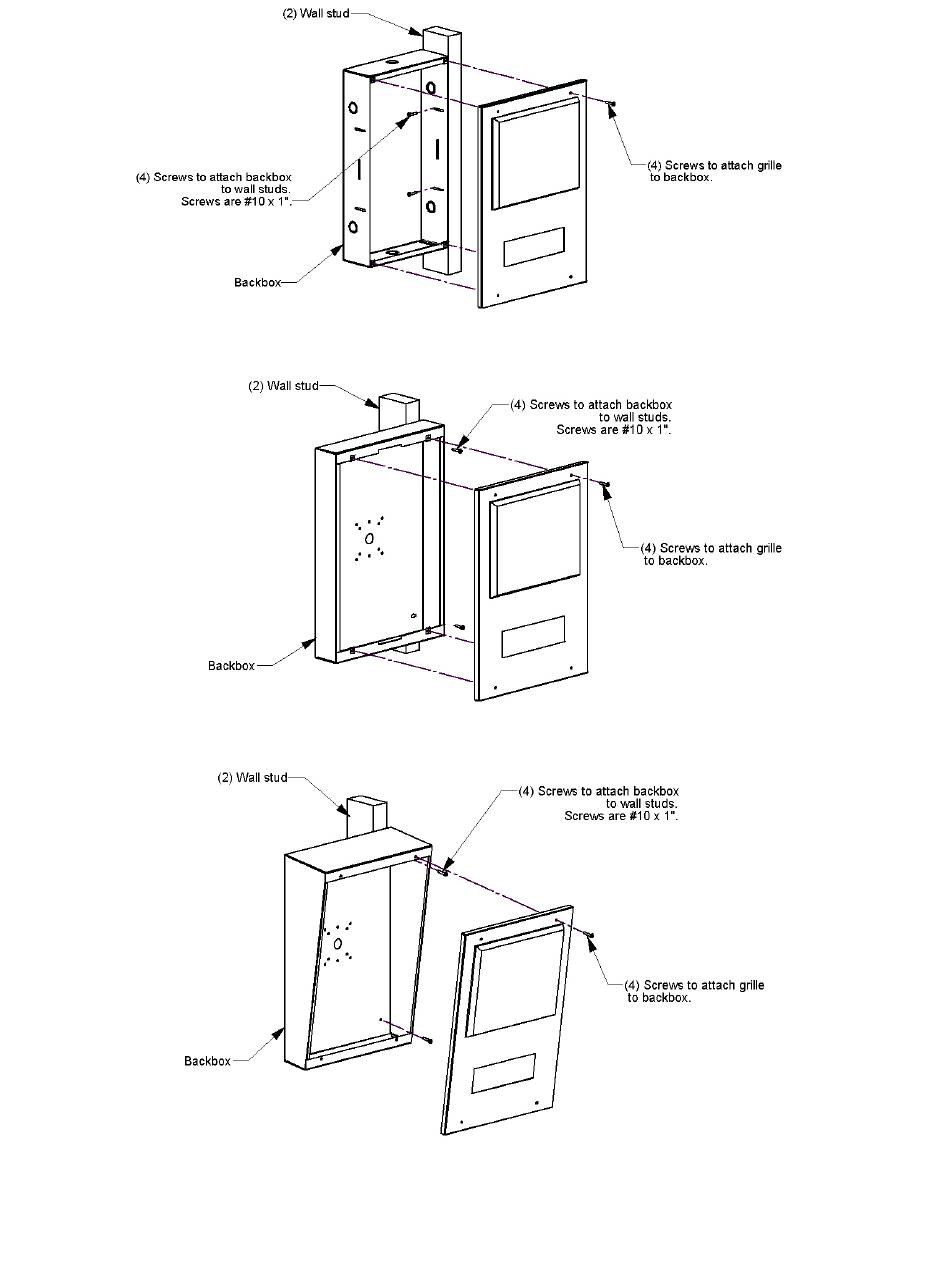 (2) Wall stud

(4) Screws to attach backbox to wall studs. Screws are #10 x 1".

(4) Screws to attach grille to backbox.

Backbox

(2) Wall stud

(4) Screws to attach backbox to wall studs. Screws are #10 x 1".

(4) Screws to attach grille to backbox.

Backbox

(2) Wall stud

(4) Screws to attach backbox to wall studs. Screws are #10 x 1".

(4) Screws to attach grille to backbox.

Backbox