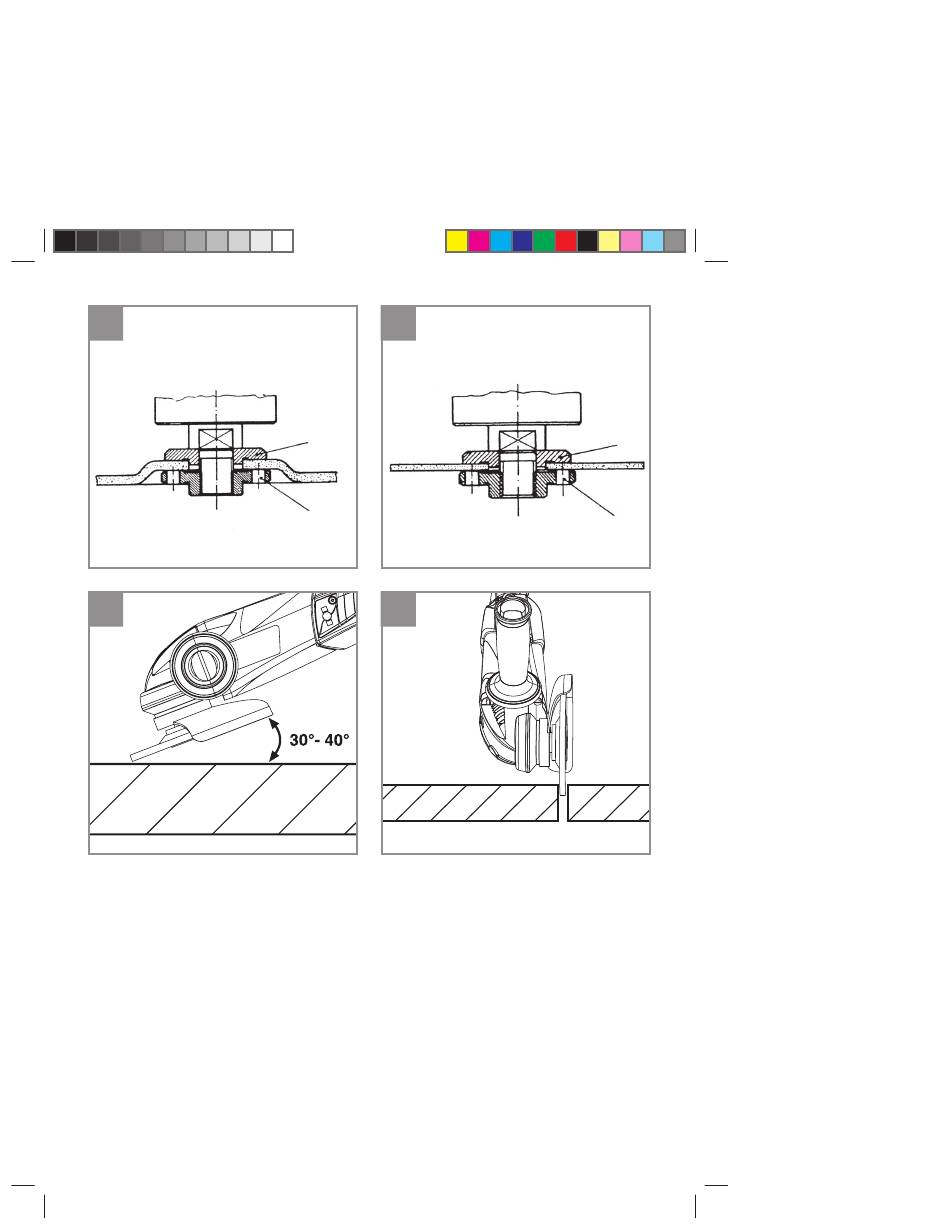 30°- 40°