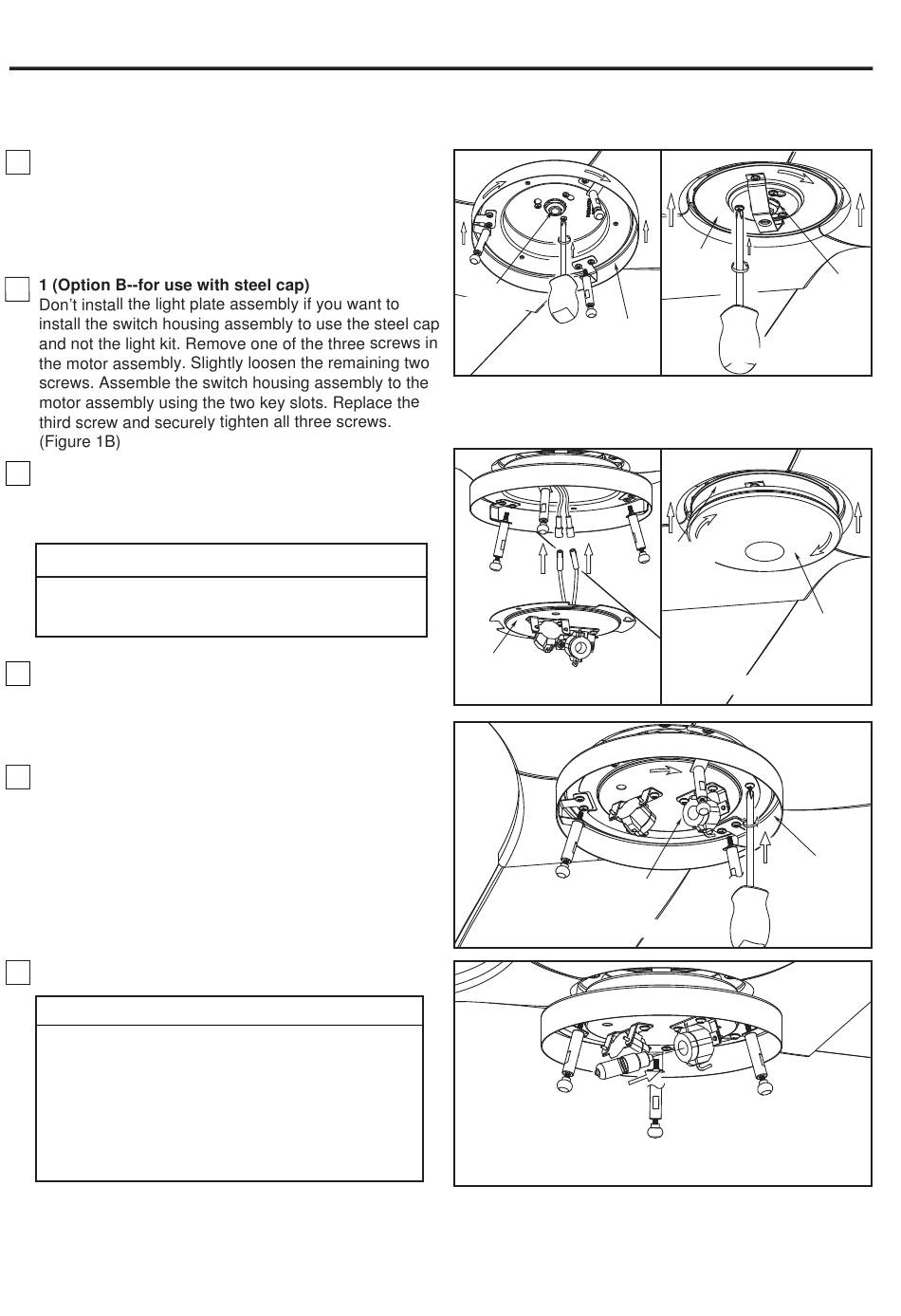 1 (Option B--for use with steel cap)
Don't install the light plate assembly if you want to install the switch housing assembly to use the steel cap and not the light kit. Remove one of the three screws in the motor assembly. Slightly loosen the remaining two screws. Assemble the switch housing assembly to the motor assembly using the two key slots. Replace the third screw and securely tighten all three screws. (Figure 1B)