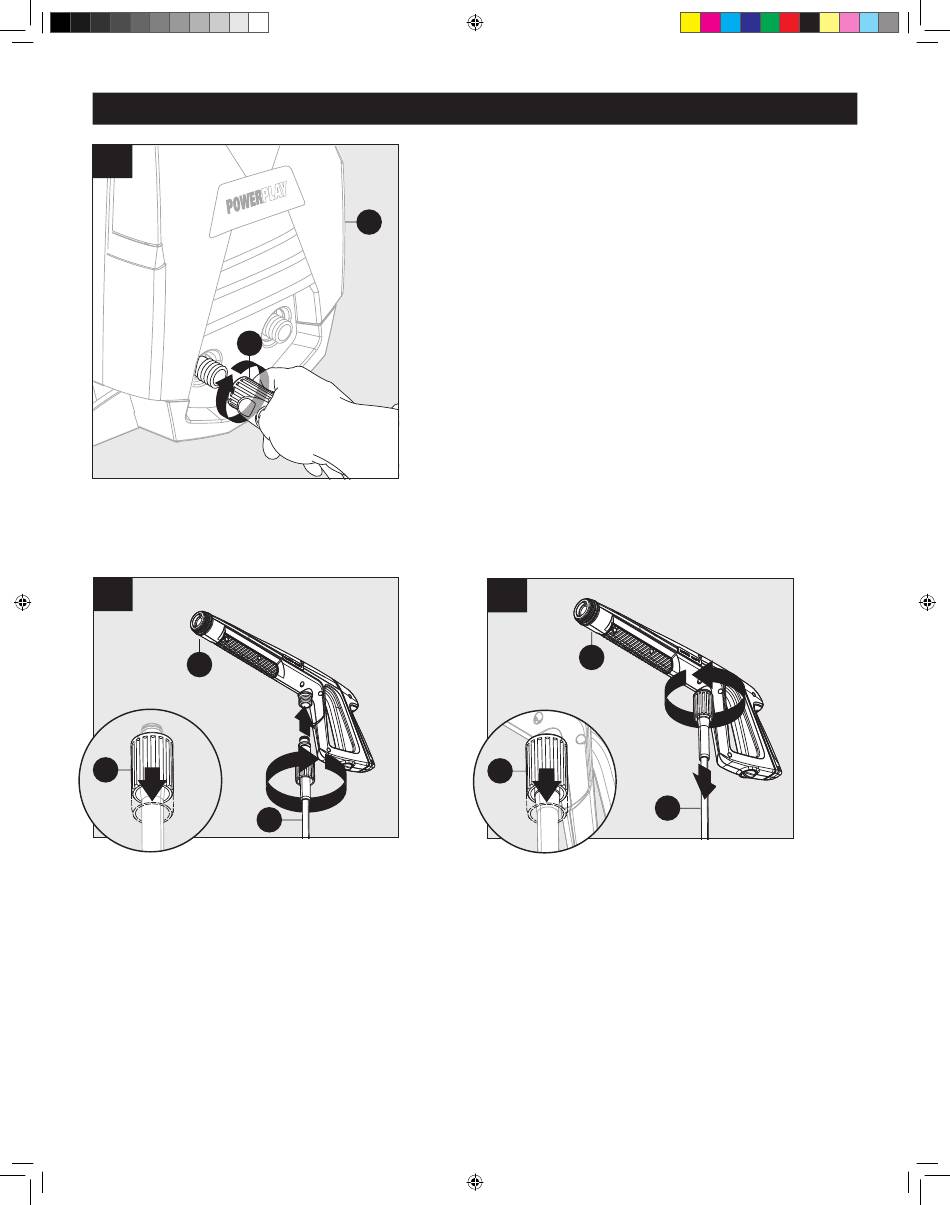 POWERPLAY