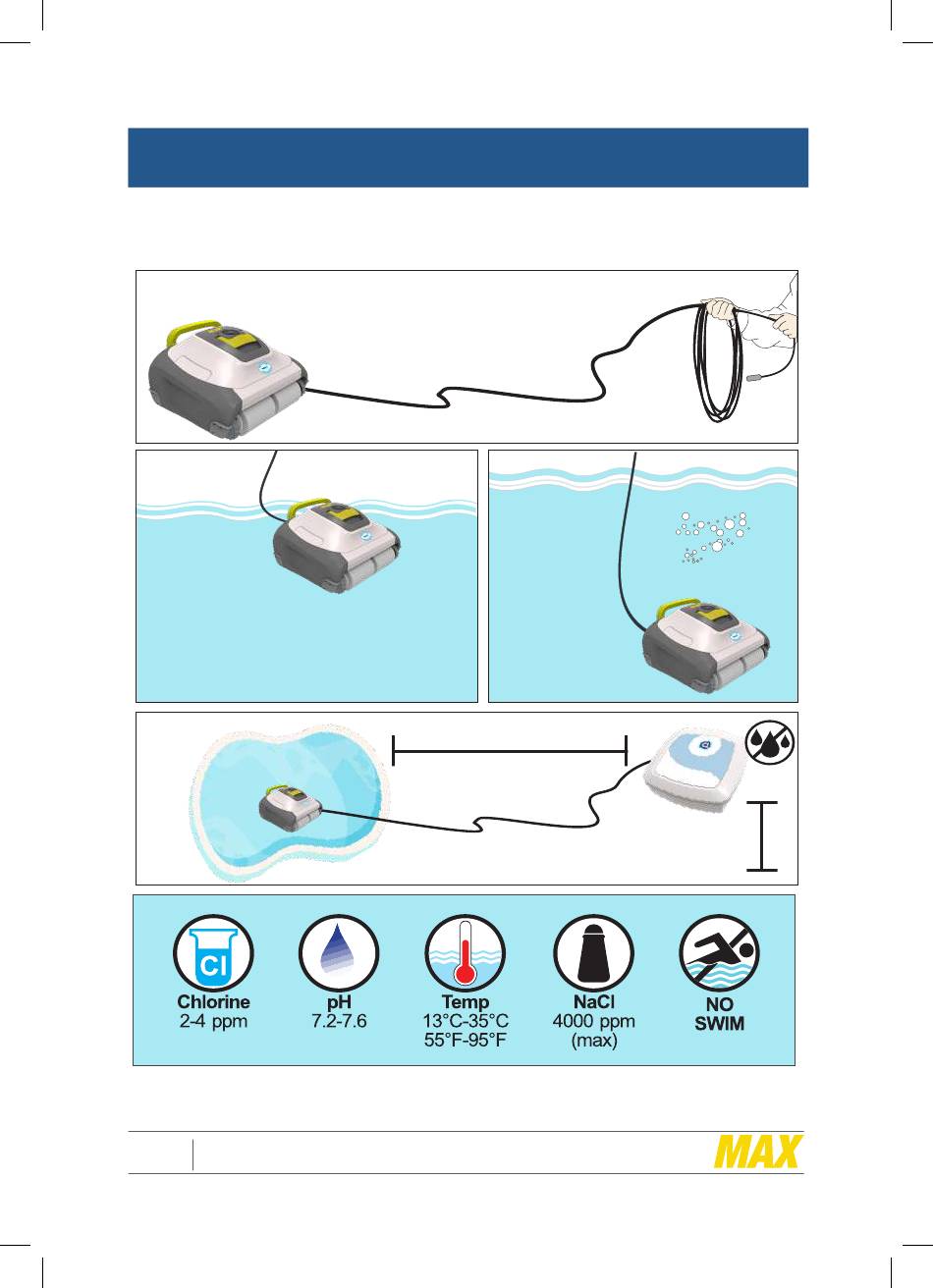 Cl
Chlorine
2-4 ppm

pH
7.2-7.6

Temp
13°C-35°C
55°F-95°F

NaCl
4000 ppm
(max)

NO
SWIM

MAX