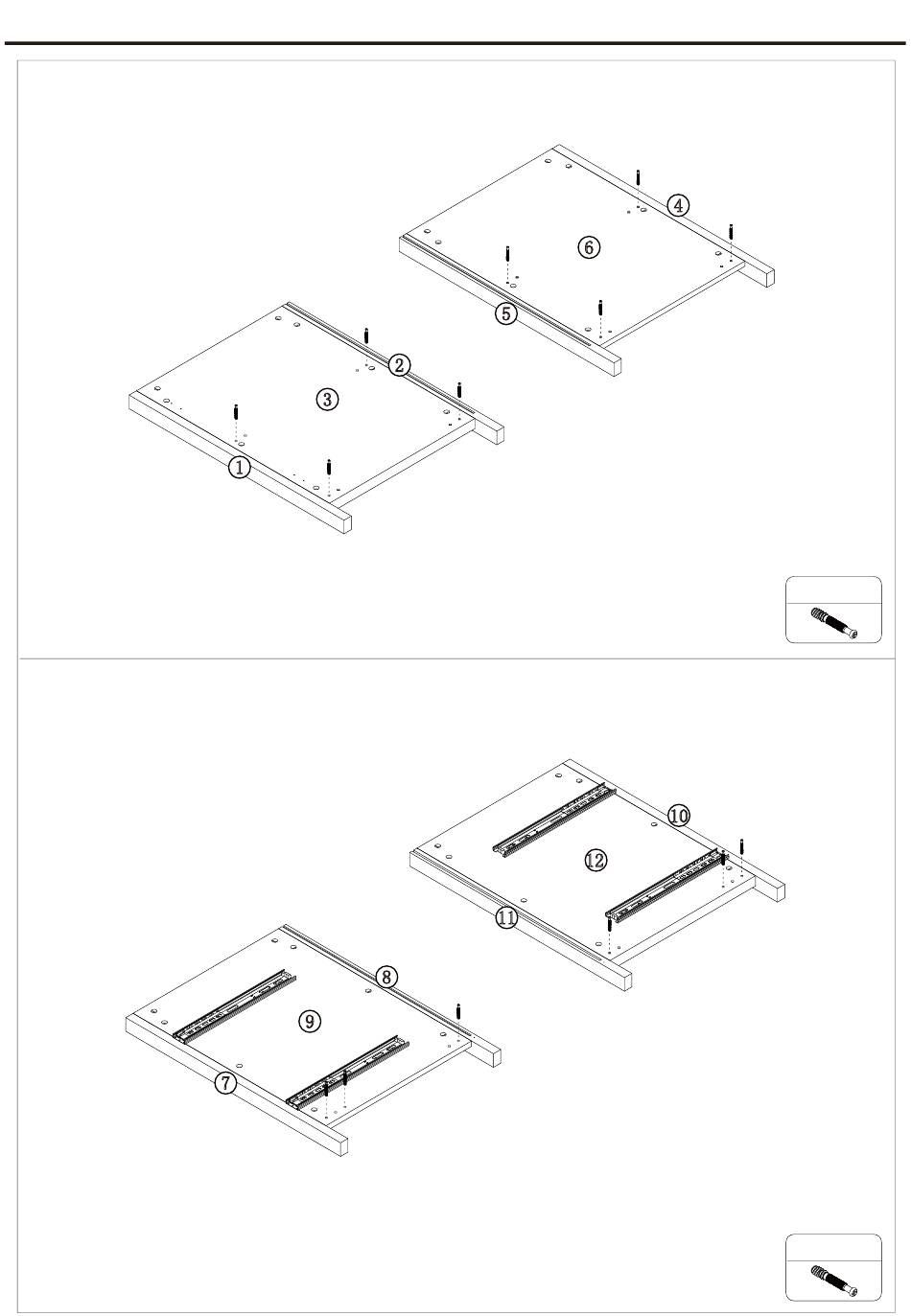 ④
⑥
⑤
②
③
①
⑩
⑫
⑪
⑧
⑨
⑦