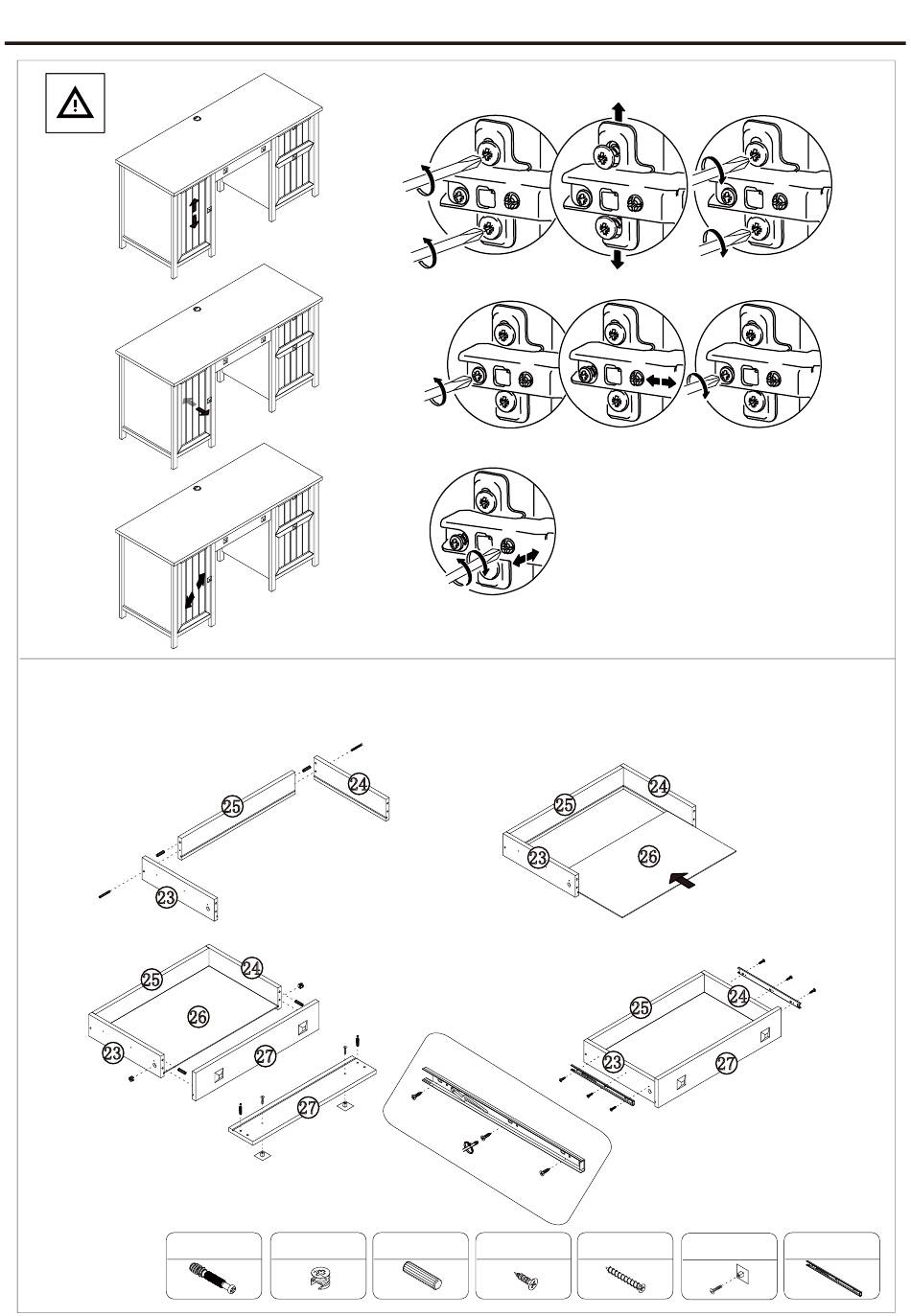 25
24
23
25
24
23
26
25
24
26
23
27
27
25
24
23
27