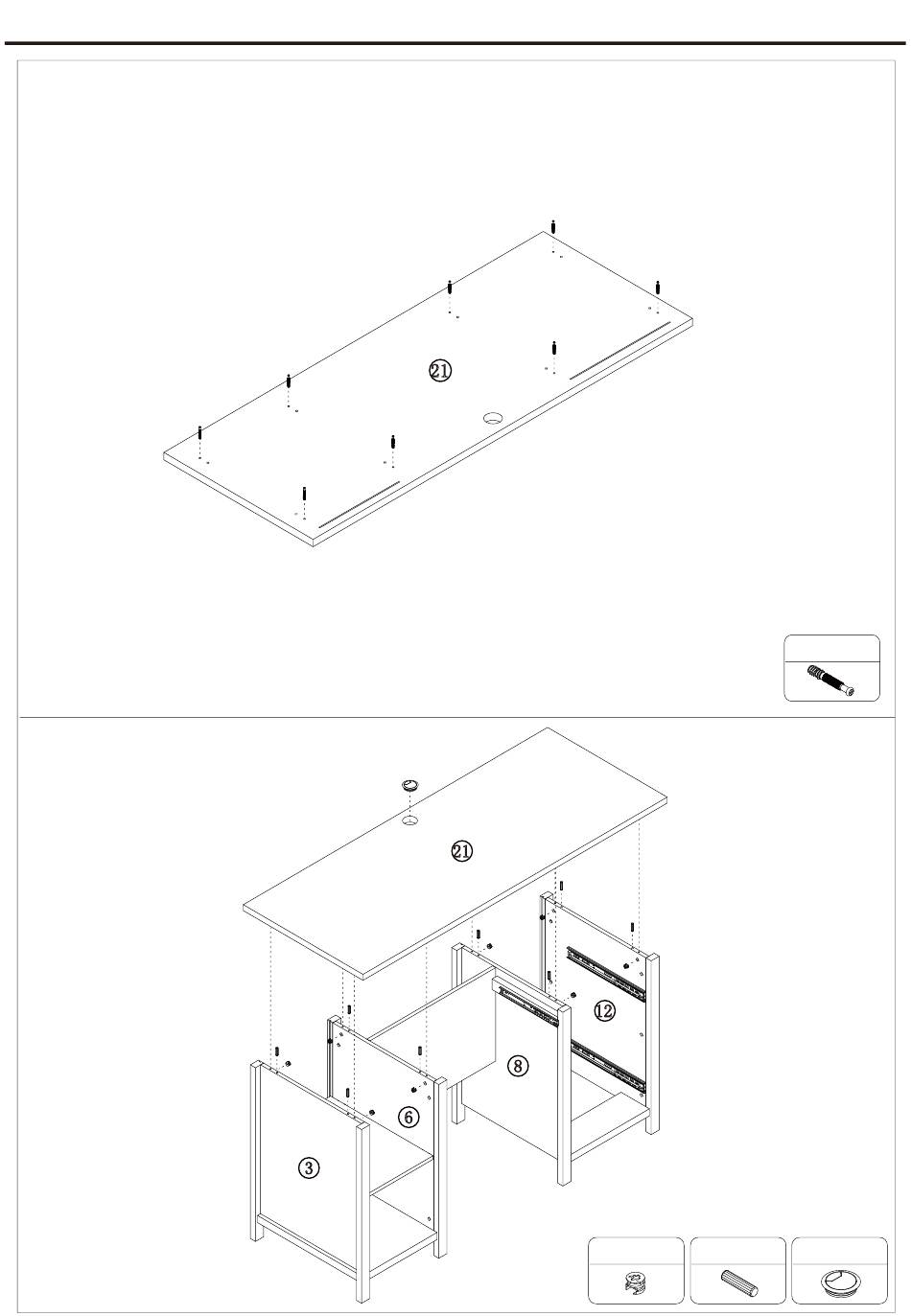 21

21

12

8

6

3