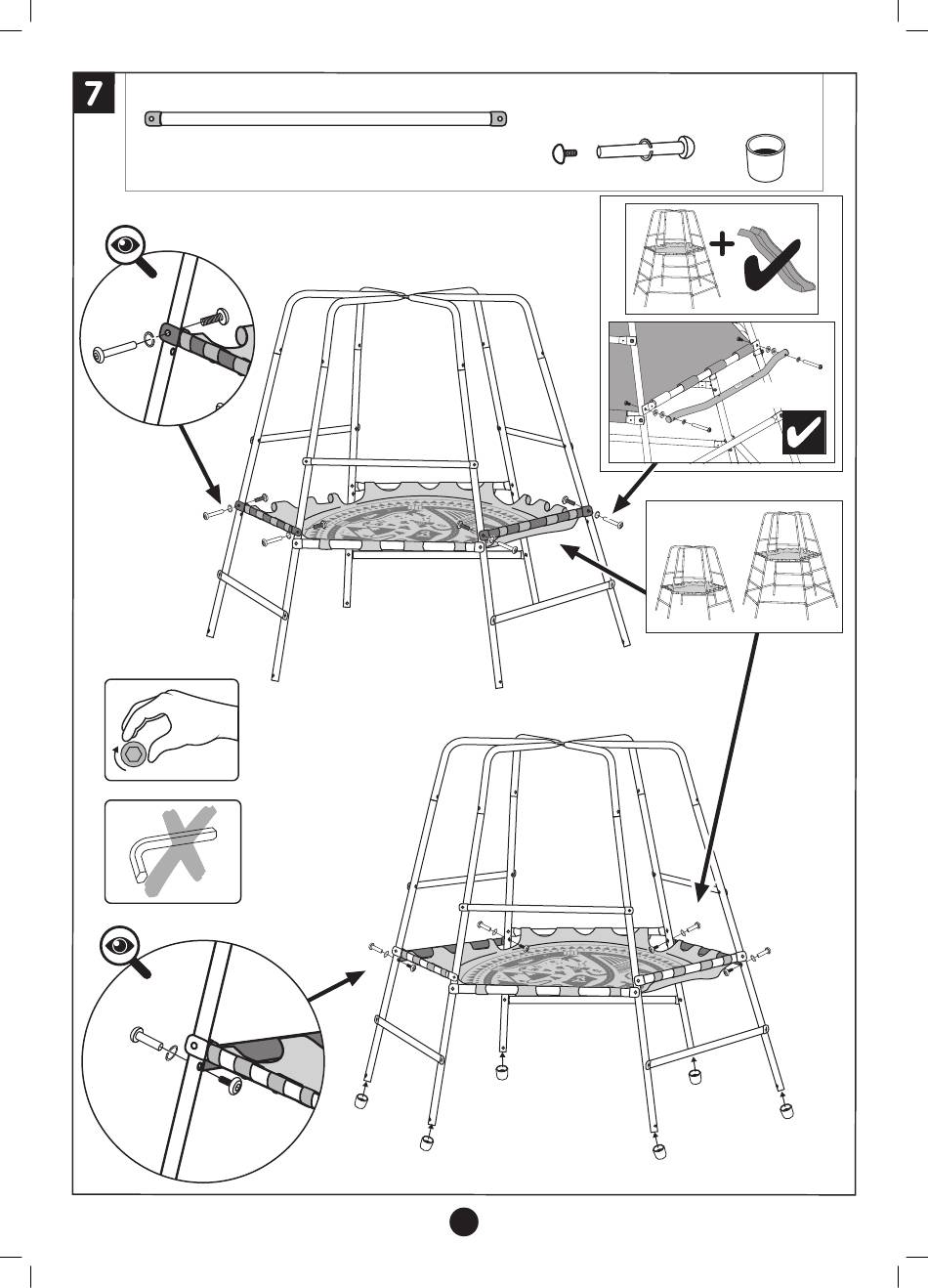 7