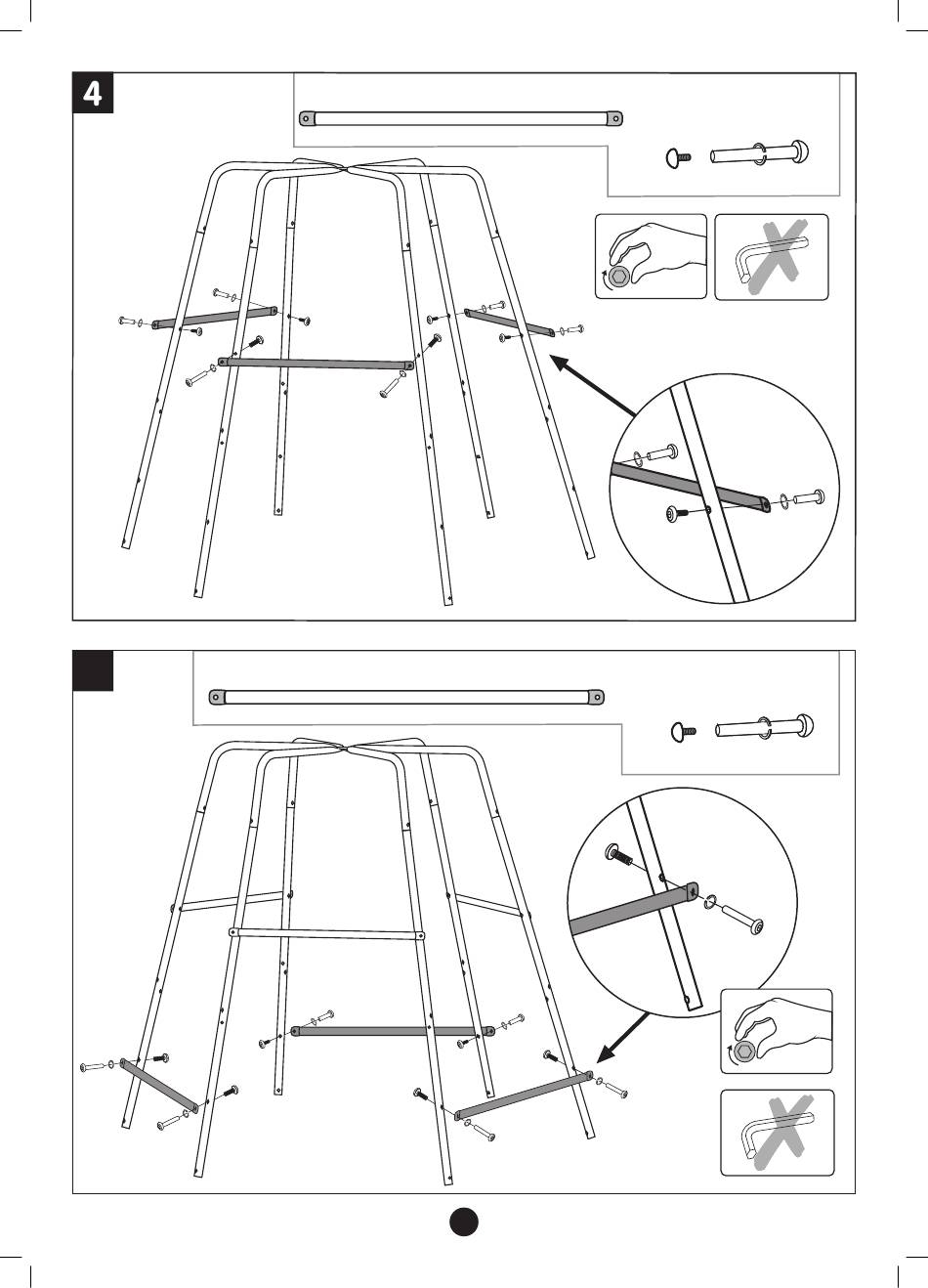 4