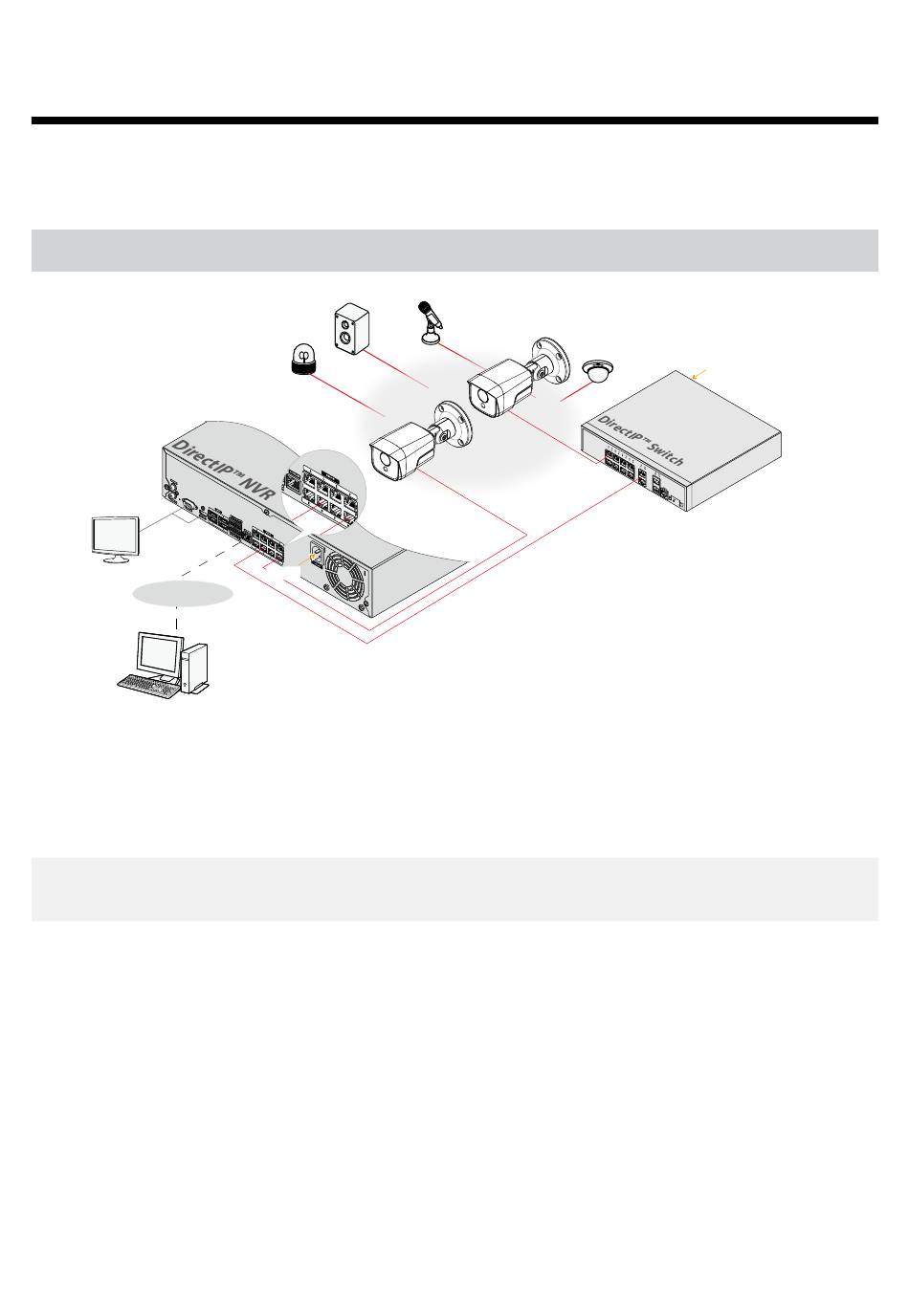 DirectIP™ NVR

DirectIP™ Switch