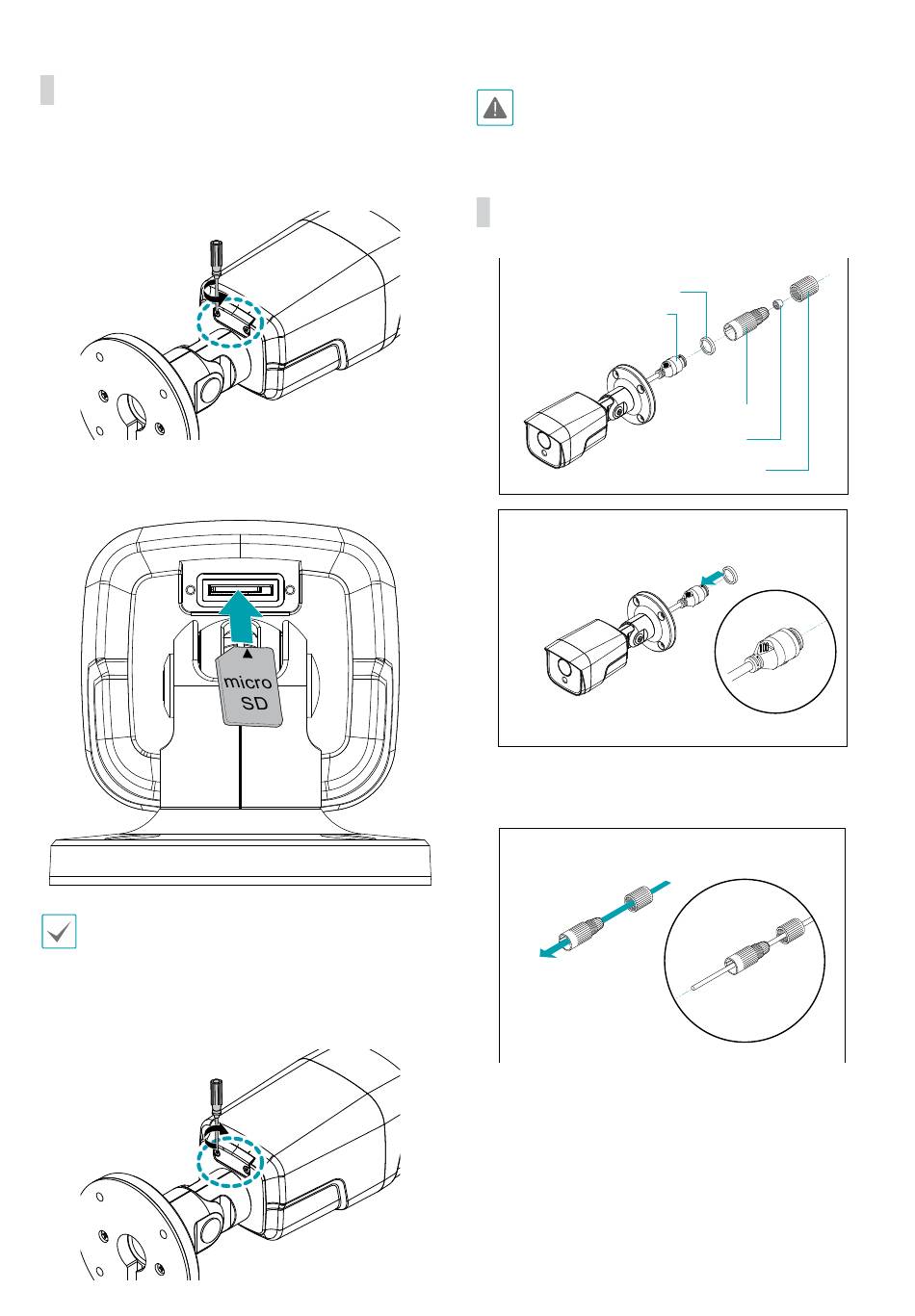 micro
SD