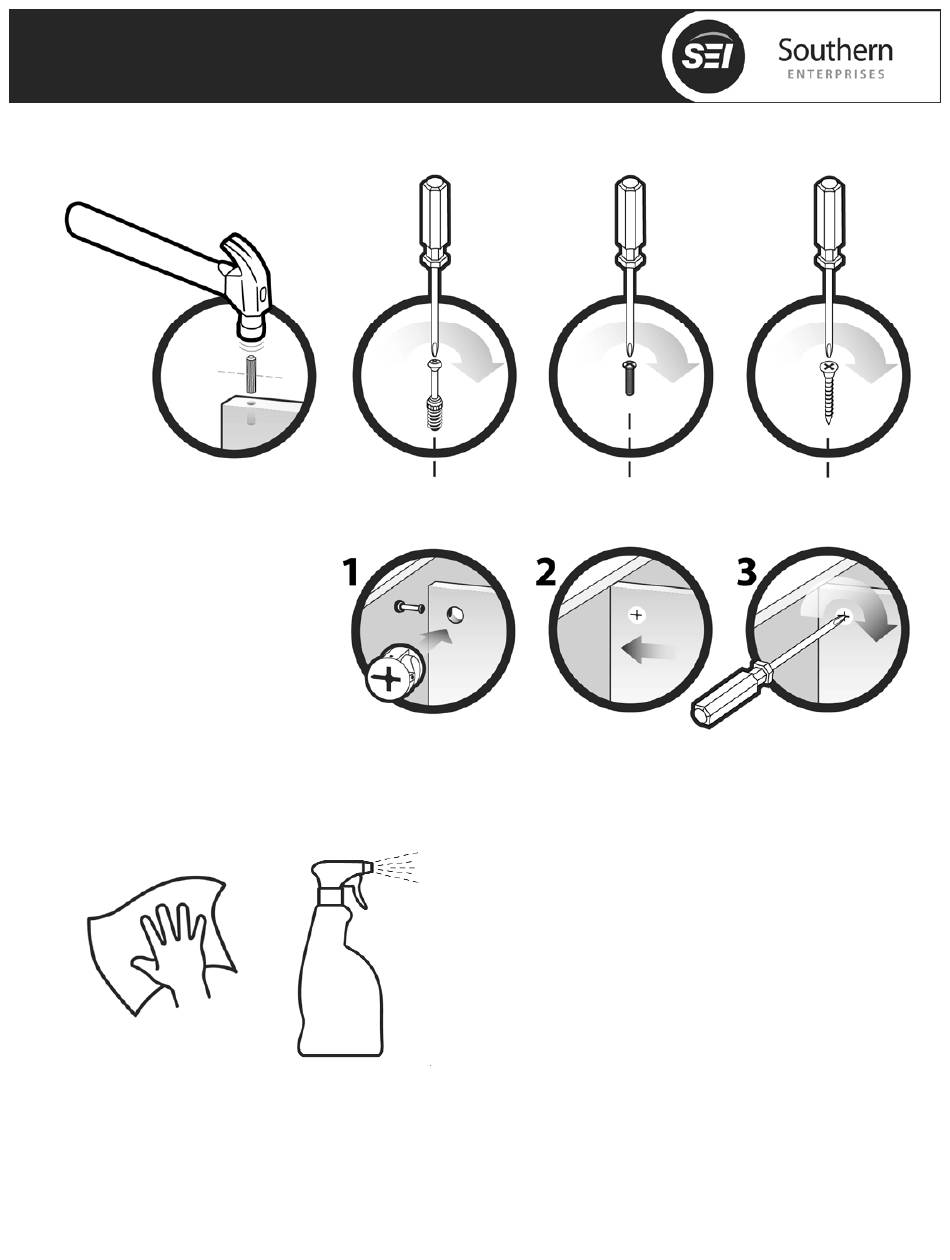 SEI Southern ENTERPRISES

1

2

3