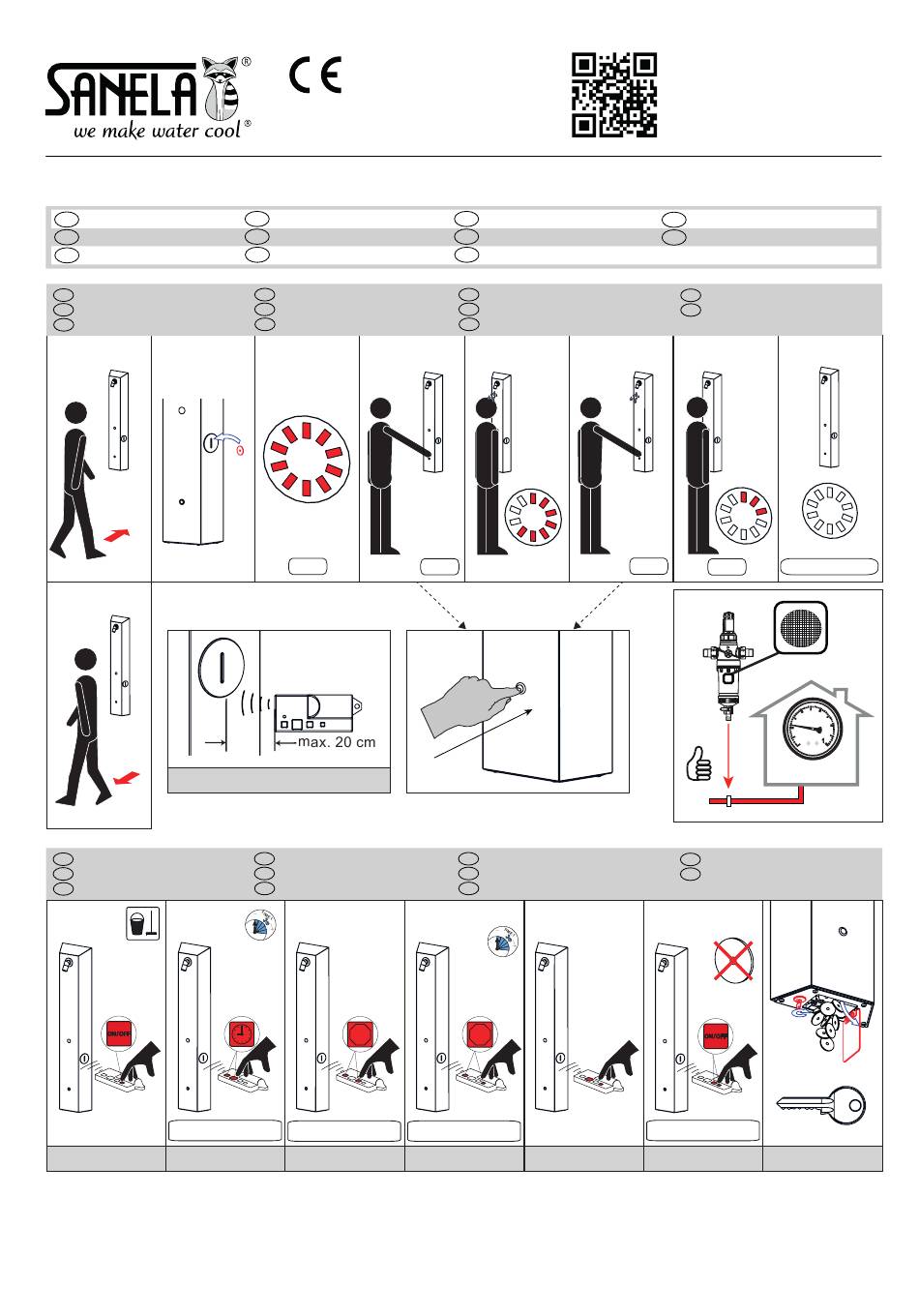 SANELA®
we make water cool®

CE

max. 20 cm

ON/OFF

ON/OFF