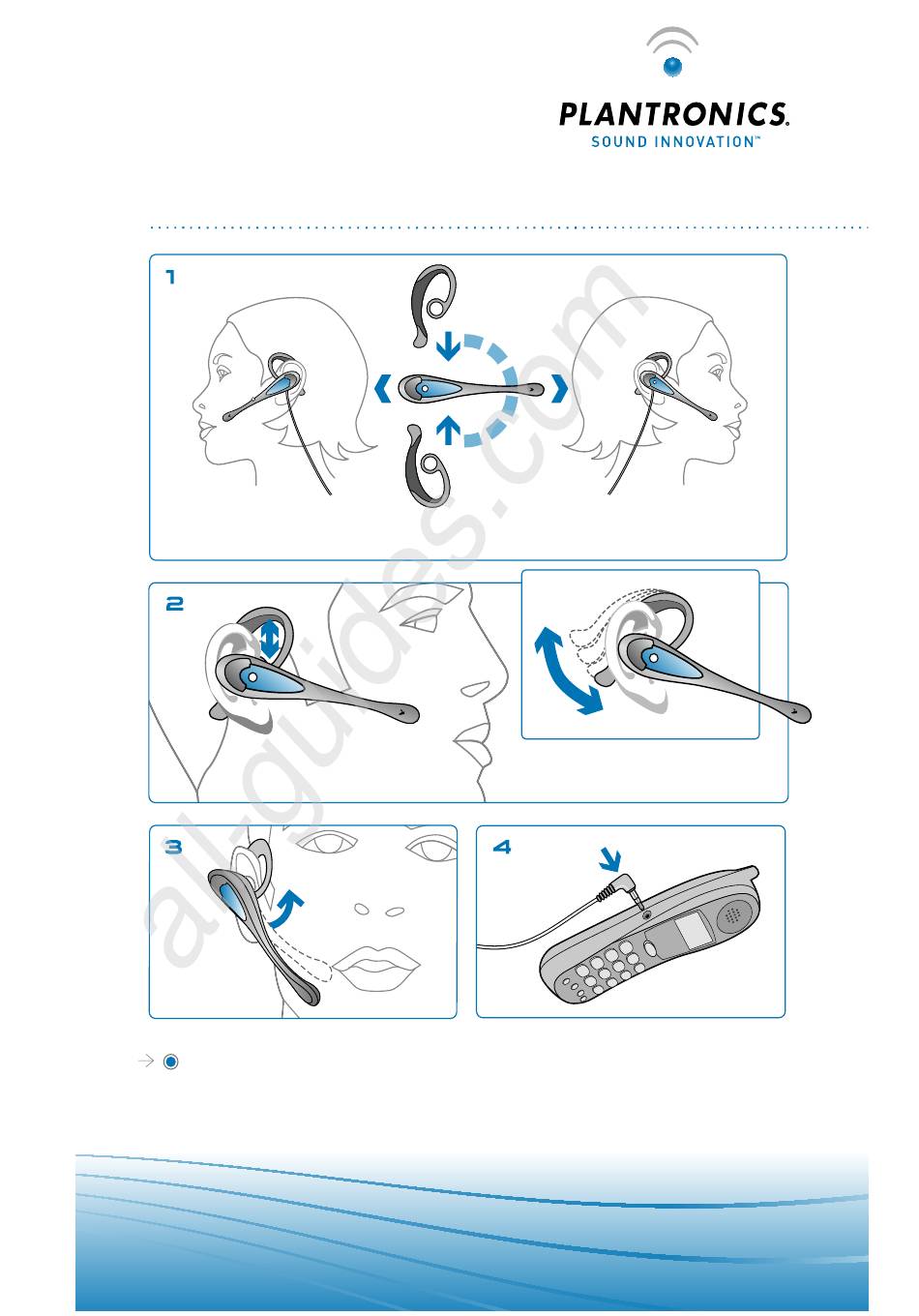 PLANTRONICS.
SOUND INNOVATION™

1

2

3

4

all-guides.com