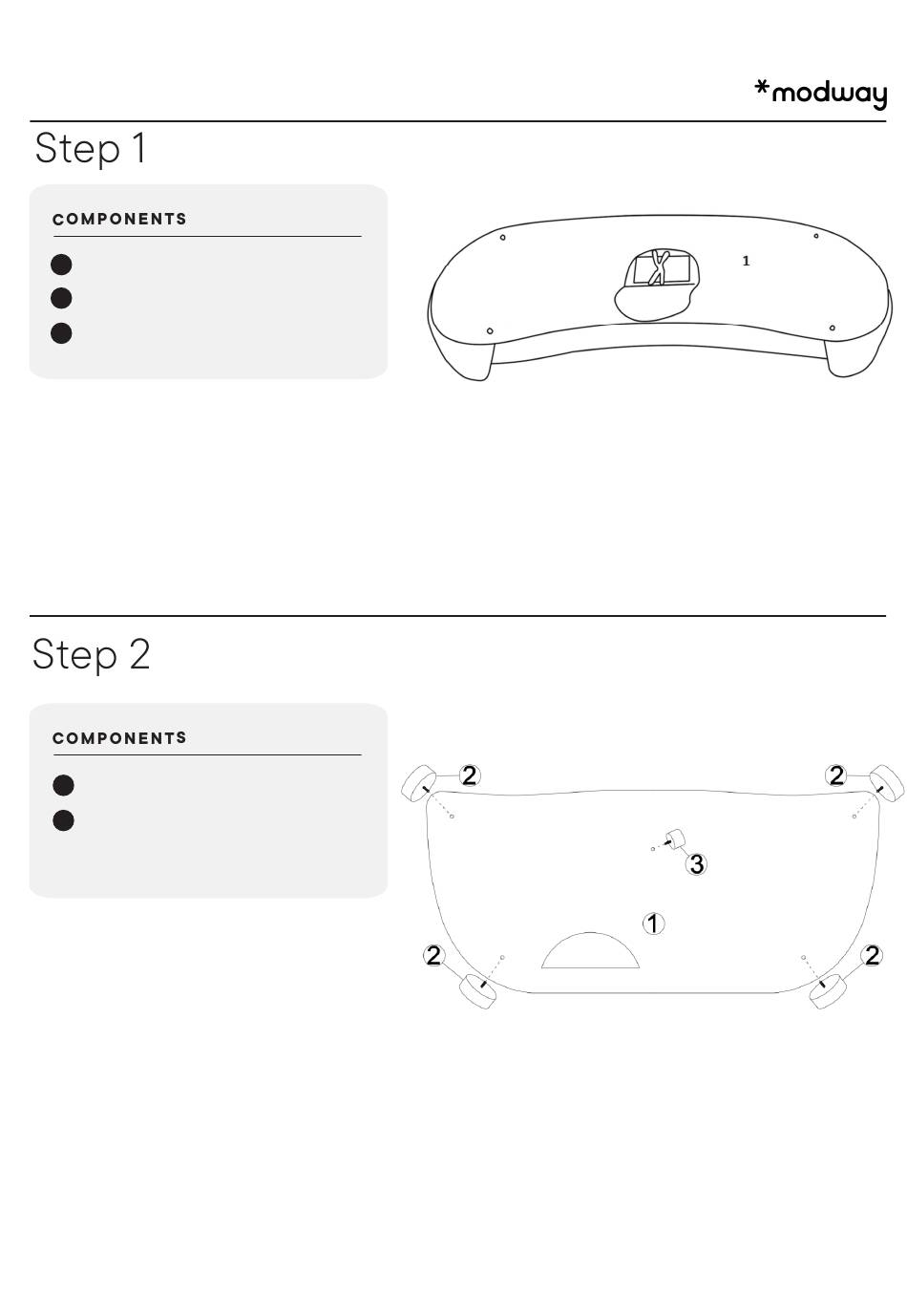 *modway

Step 1

COMPONENTS

1

Step 2

COMPONENTS

2
2
3
1
2
2