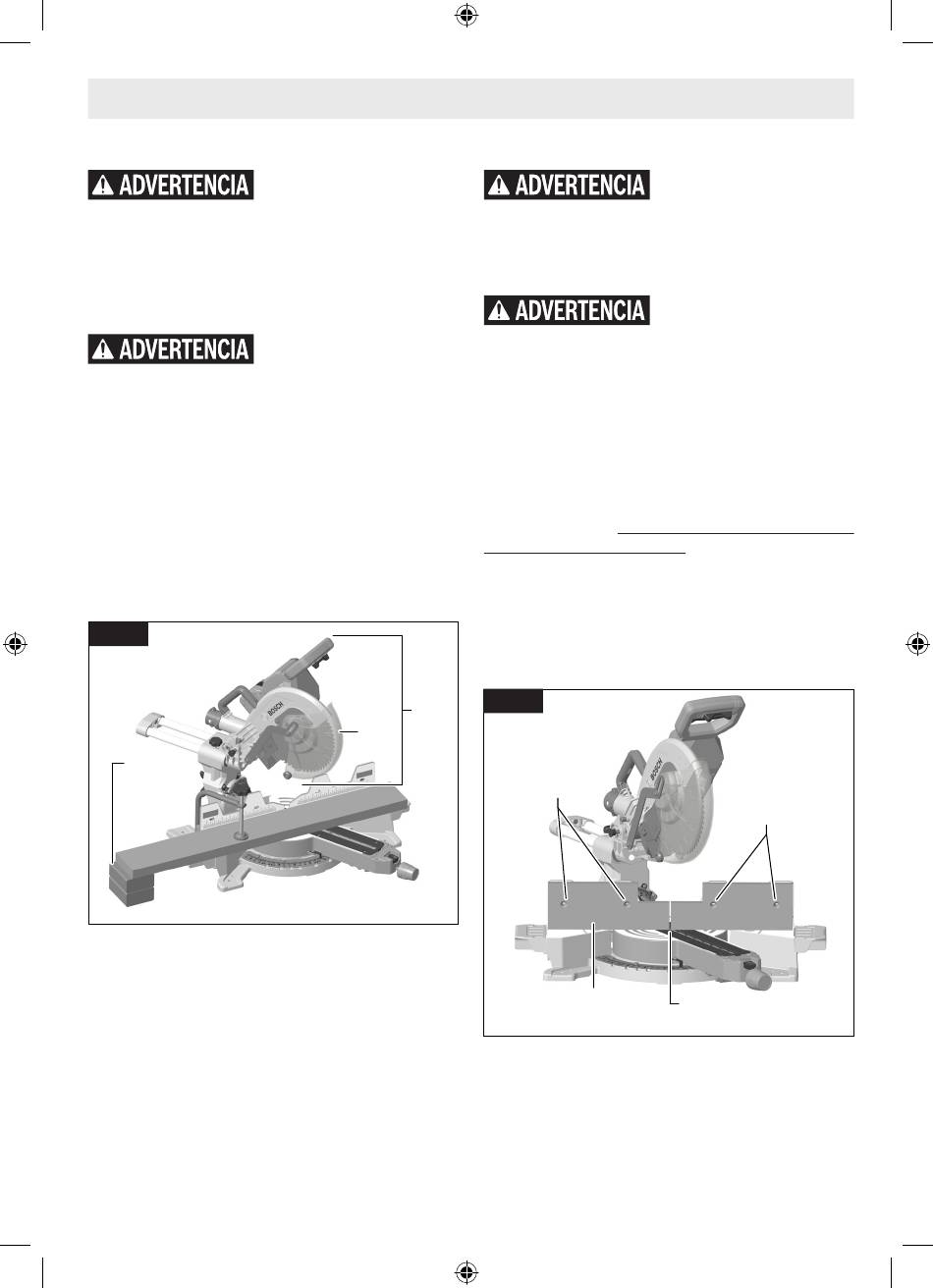 ADVERTENCIA

ADVERTENCIA

ADVERTENCIA

ADVERTENCIA

BOSCH

BOSCH