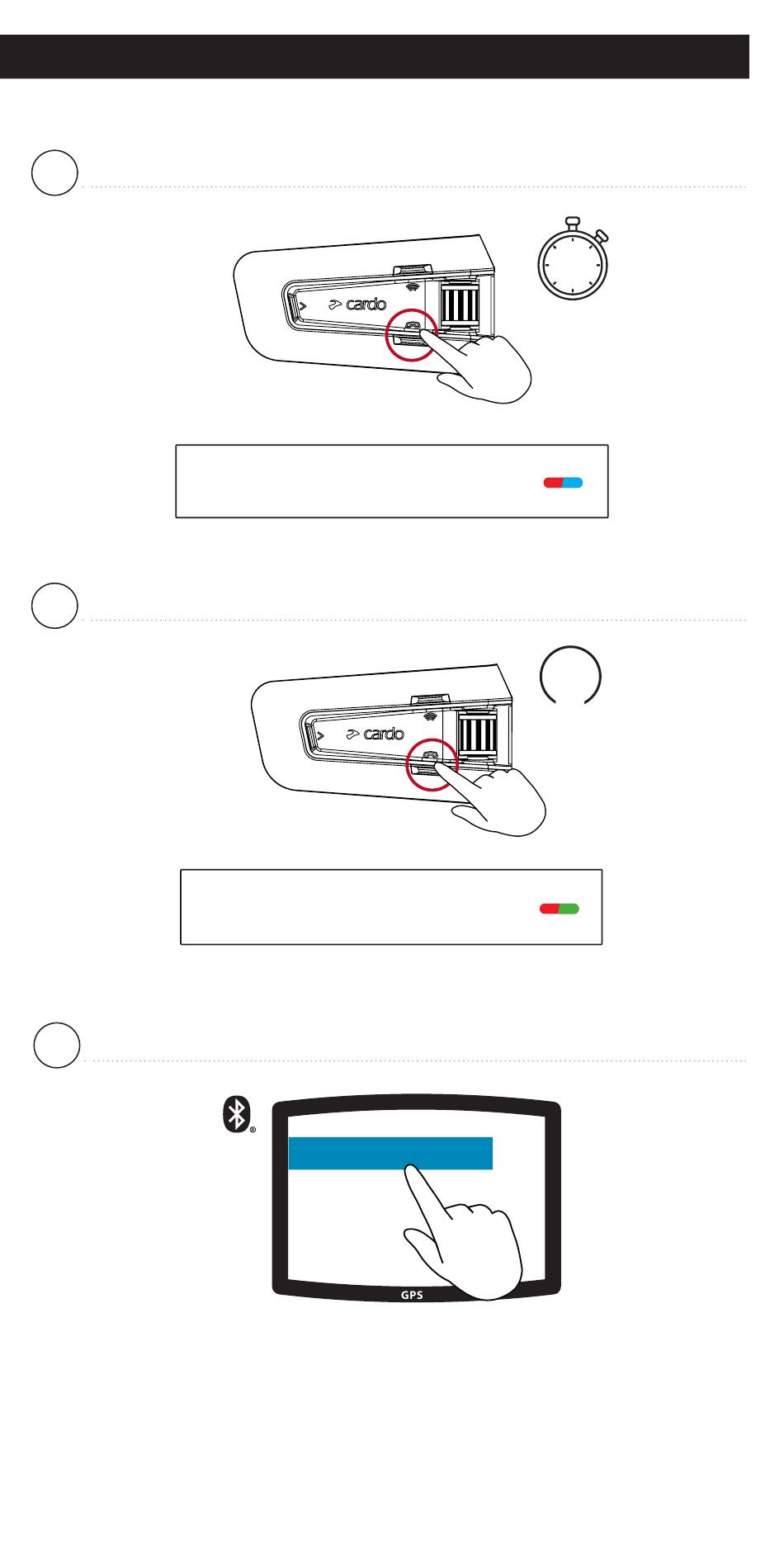 cardo

cardo

GPS