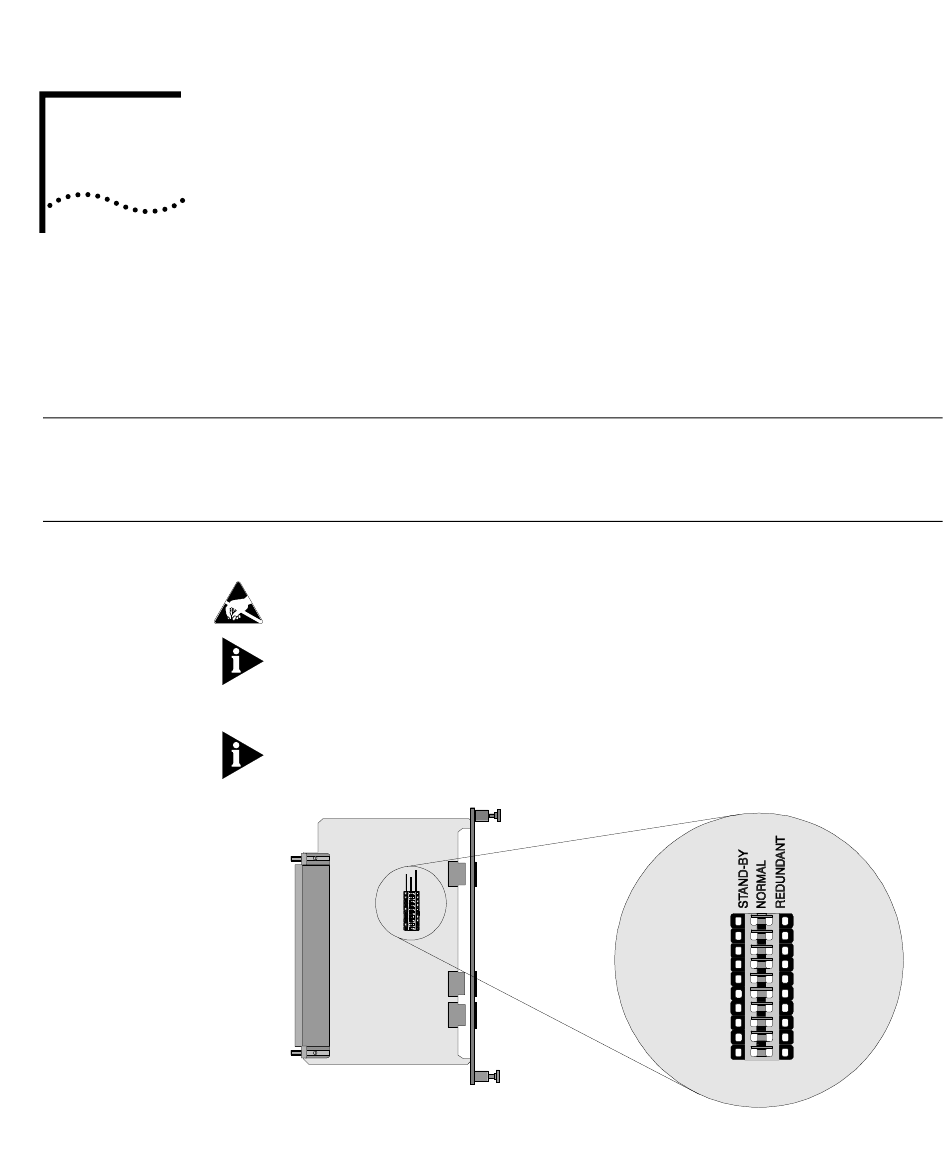 STAND-BY
NORMAL
REDUNDANT