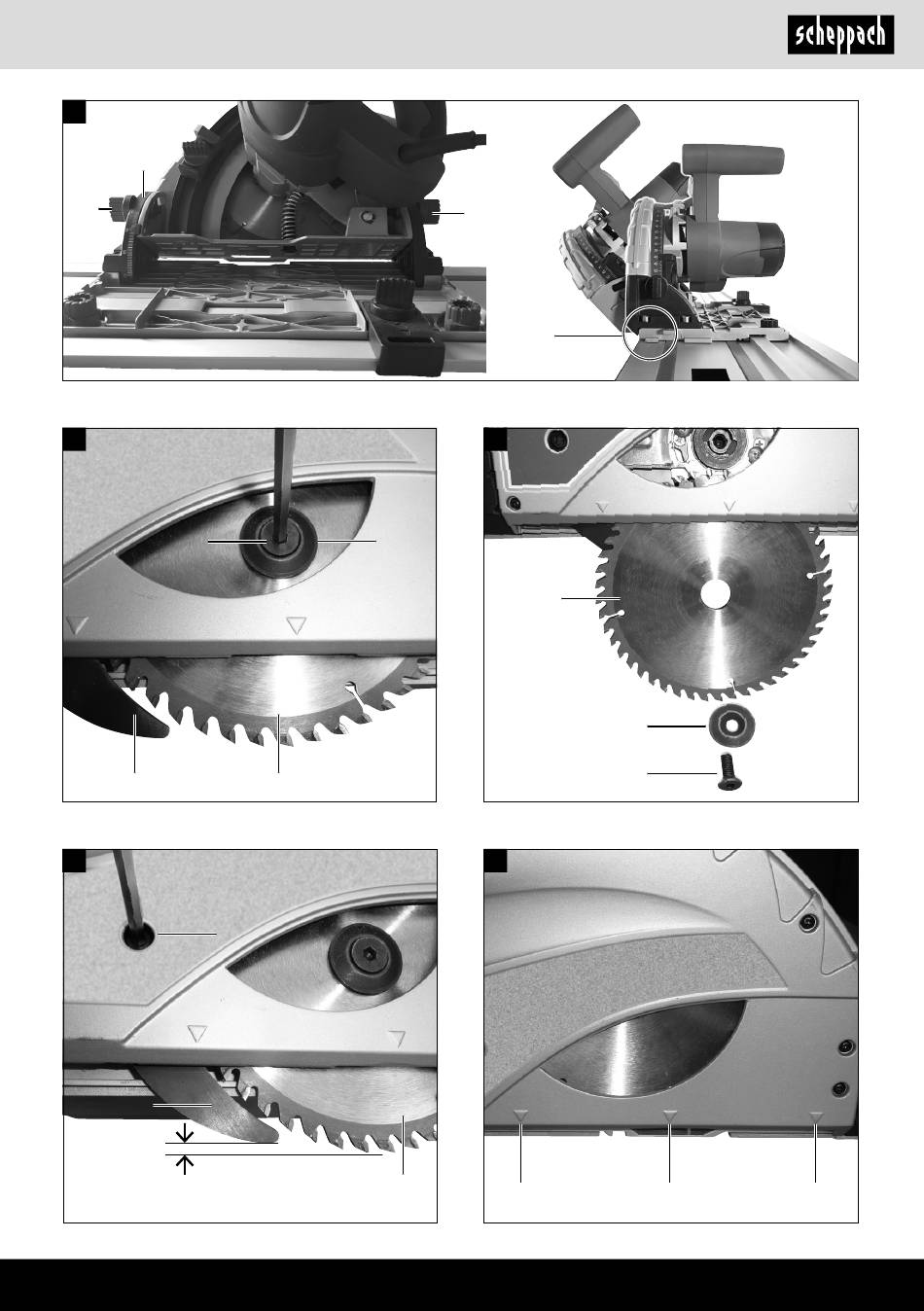 scheppach