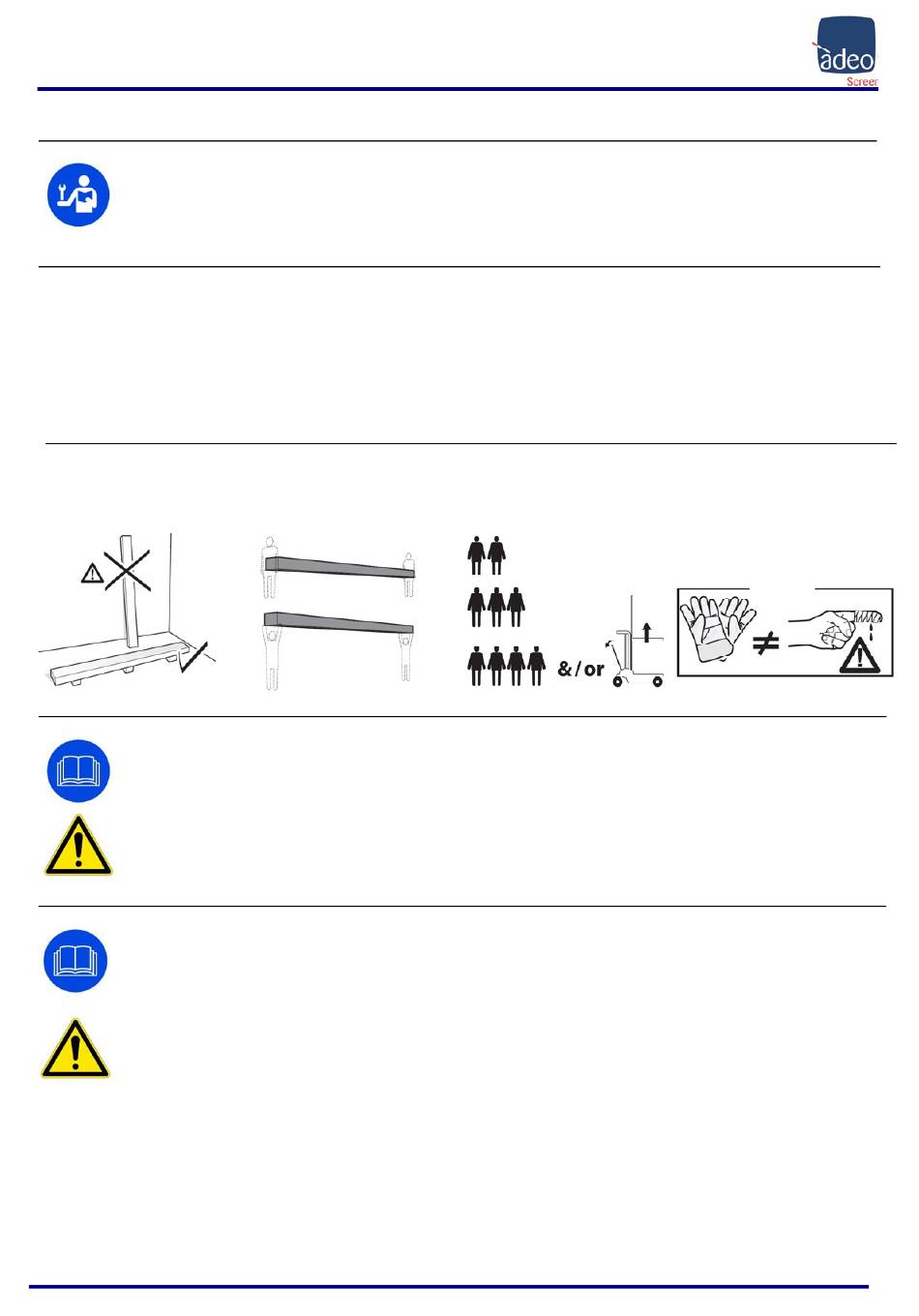 adeo
Screen

&/or