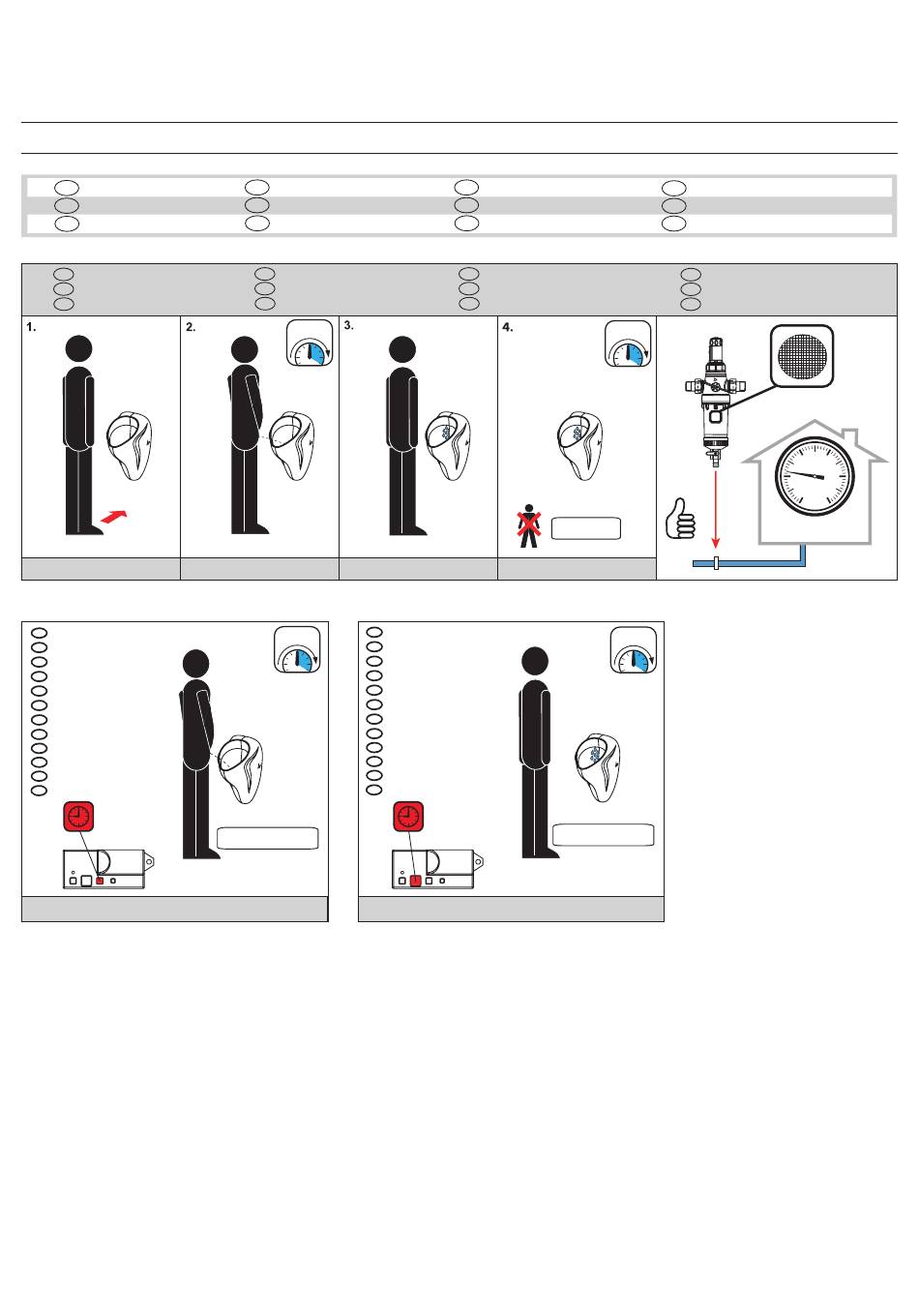 1.

2.

3.

4.