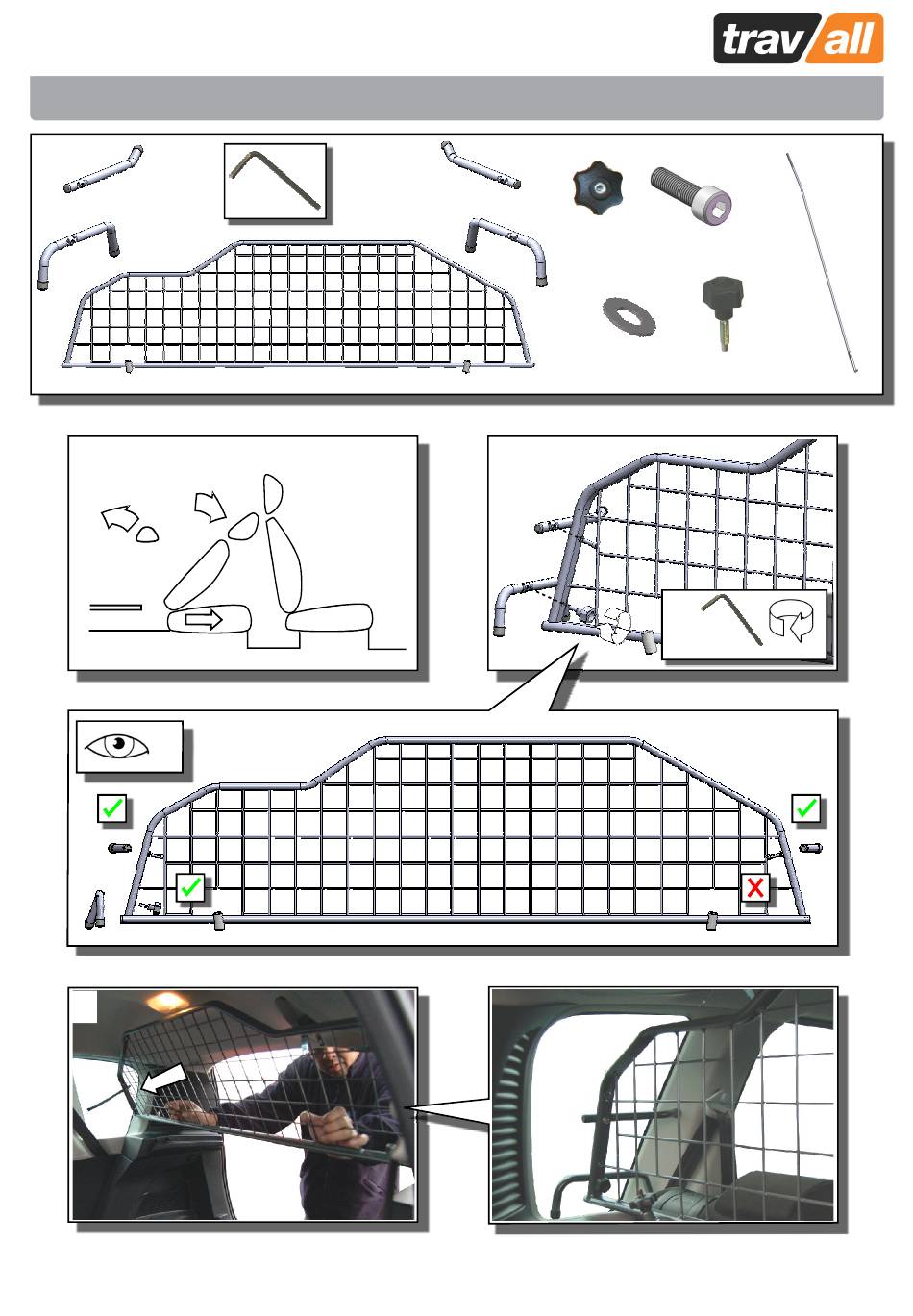 trav/all