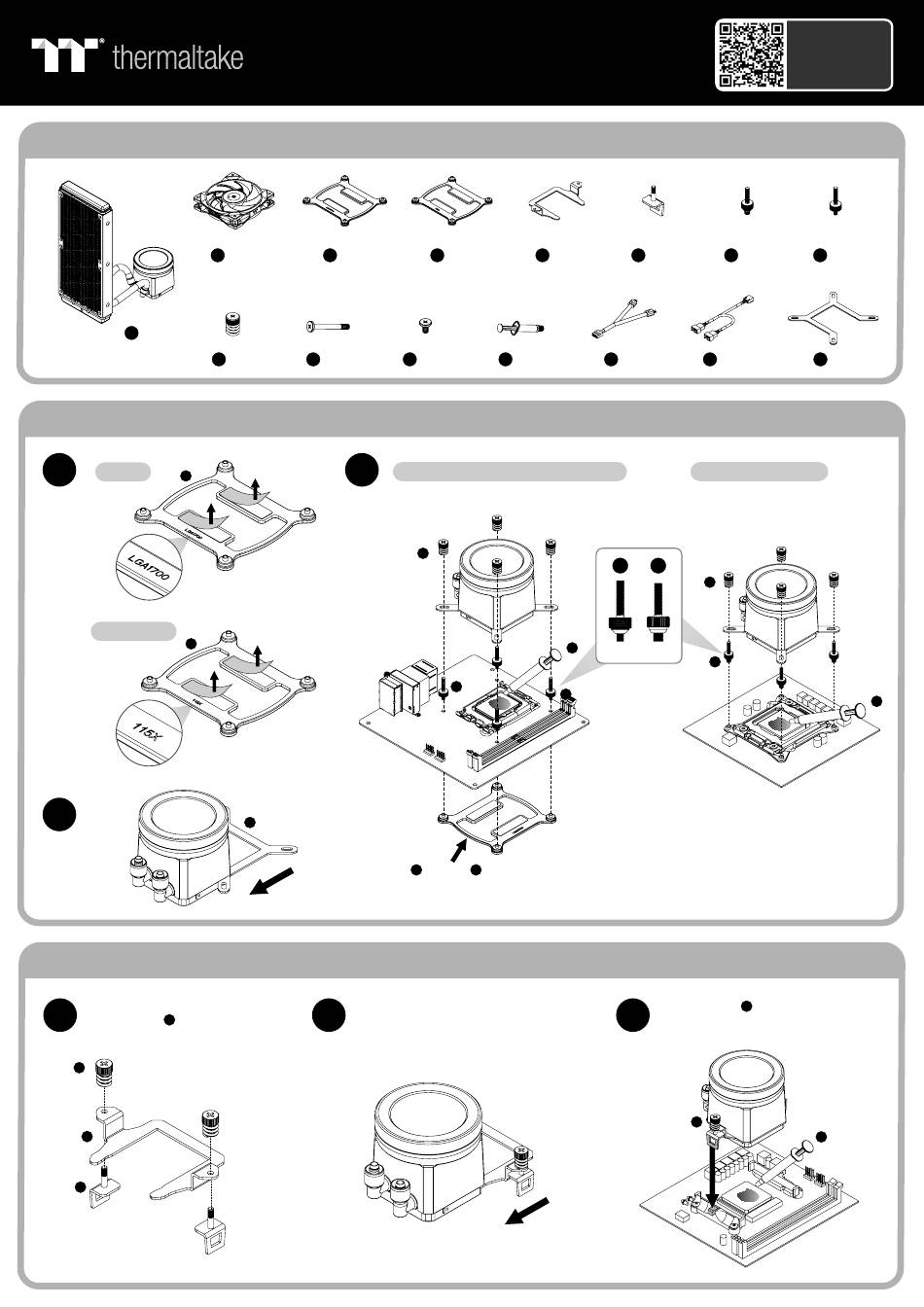 thermaltake

LGA1700

115X