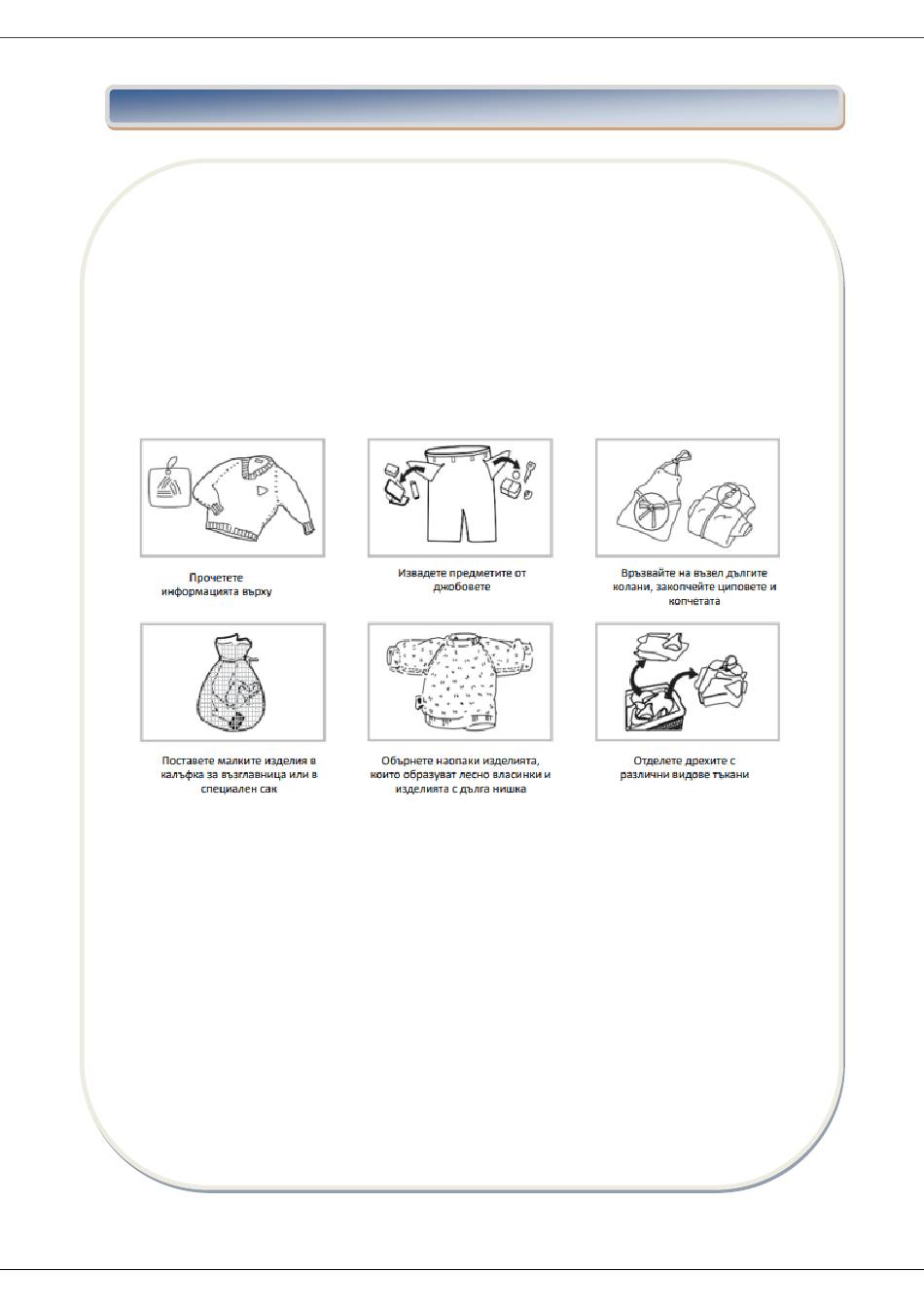 Прочетете информацията върху

Извадете предметите от джобовете

Връзвайте на възел дългите колани, закопчейте циповете и копчетата

Поставете малките изделия в калъфка за възглавница или в специален сак

Обърнете наопаки изделията, които образуват лесно власинки и изделията с дълга нишка

Отделете дрехите с различни видове тъкани