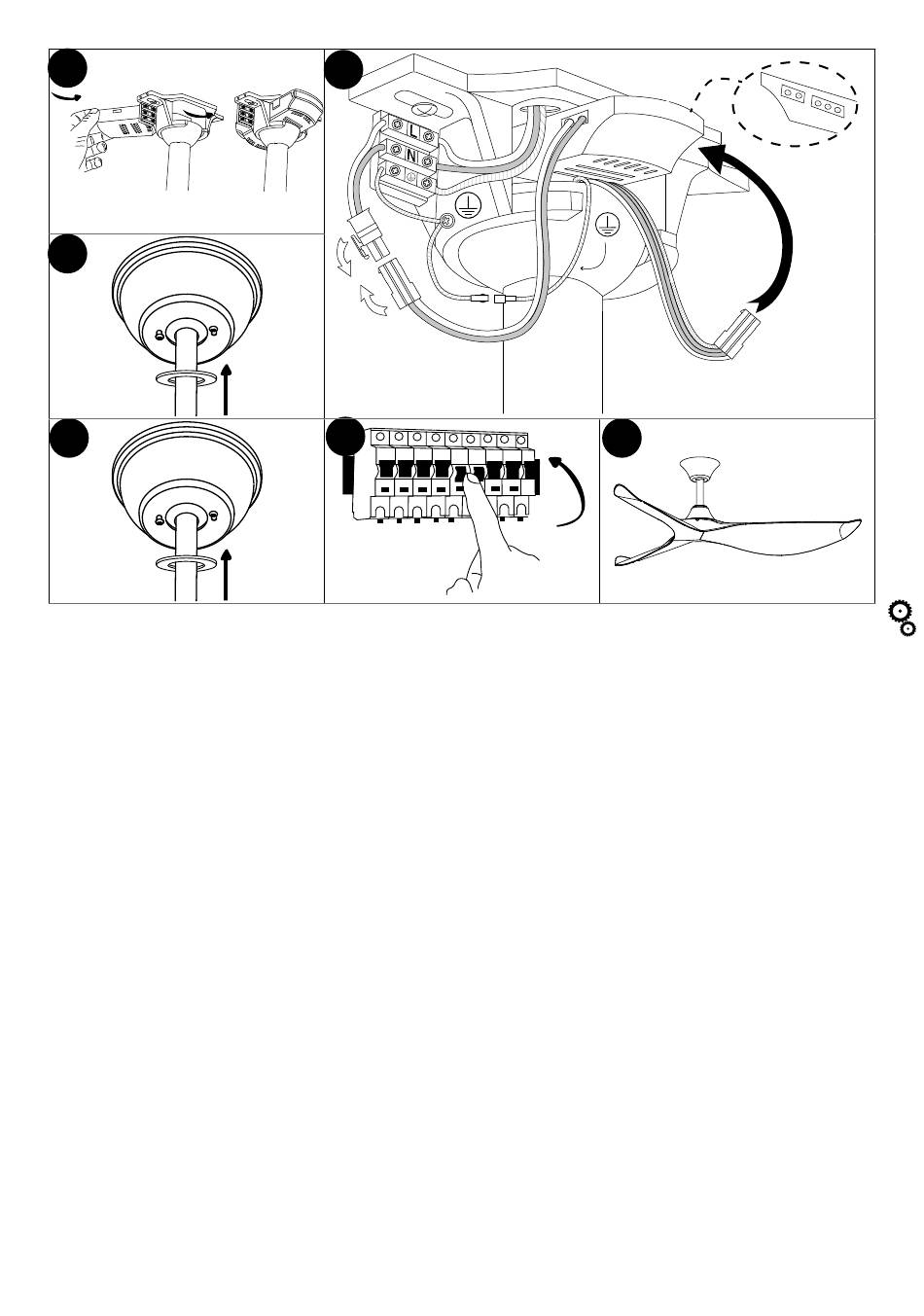 L
N