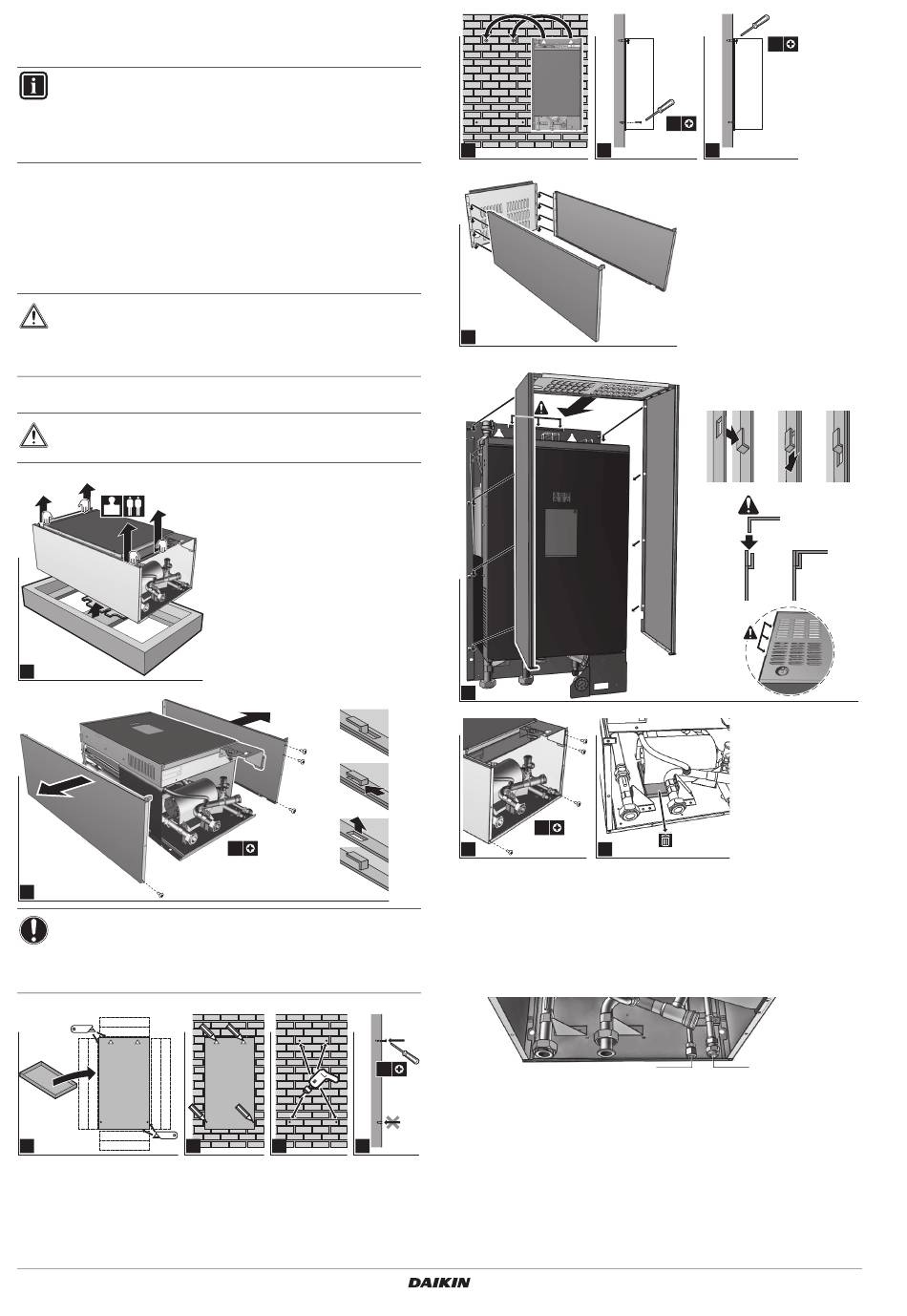 DAIKIN