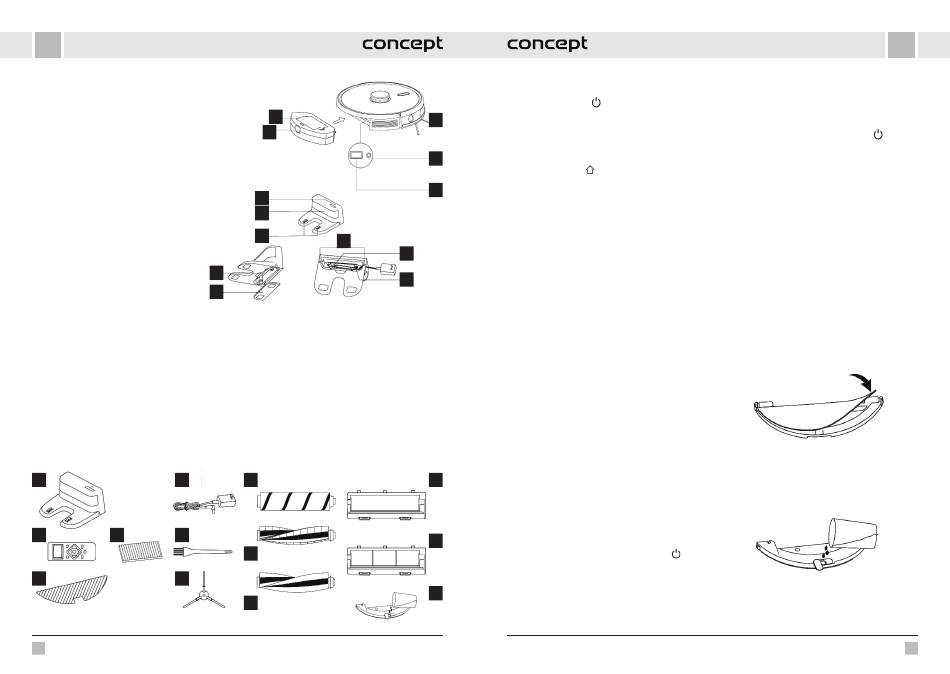 concept

concept