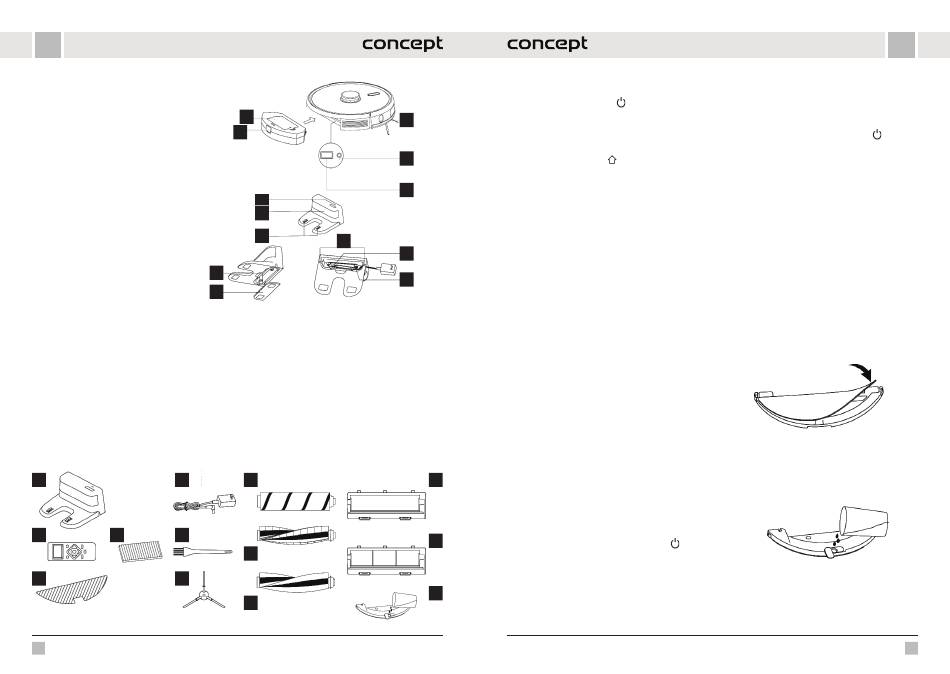 concept

concept