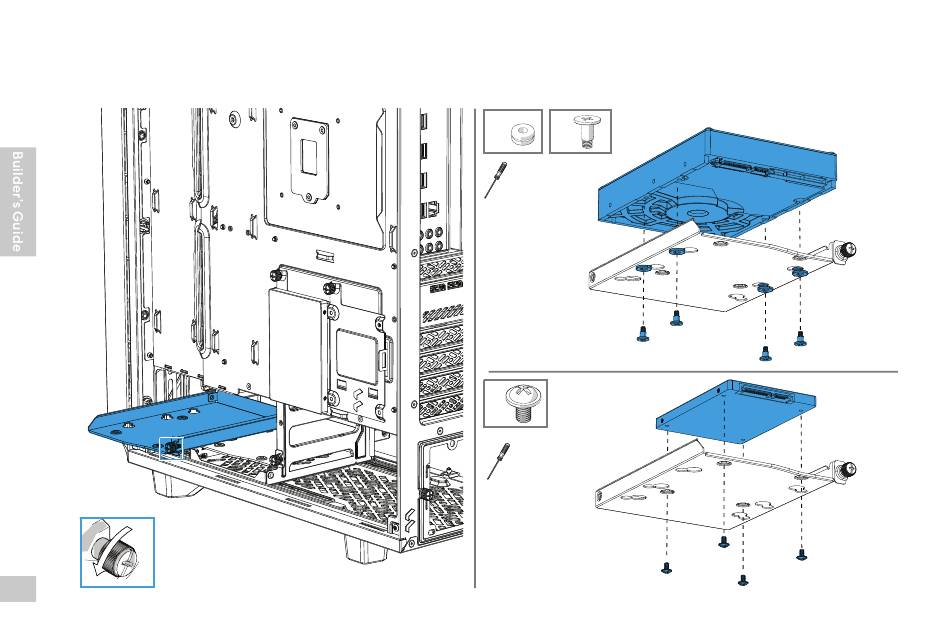 Builder's Guide