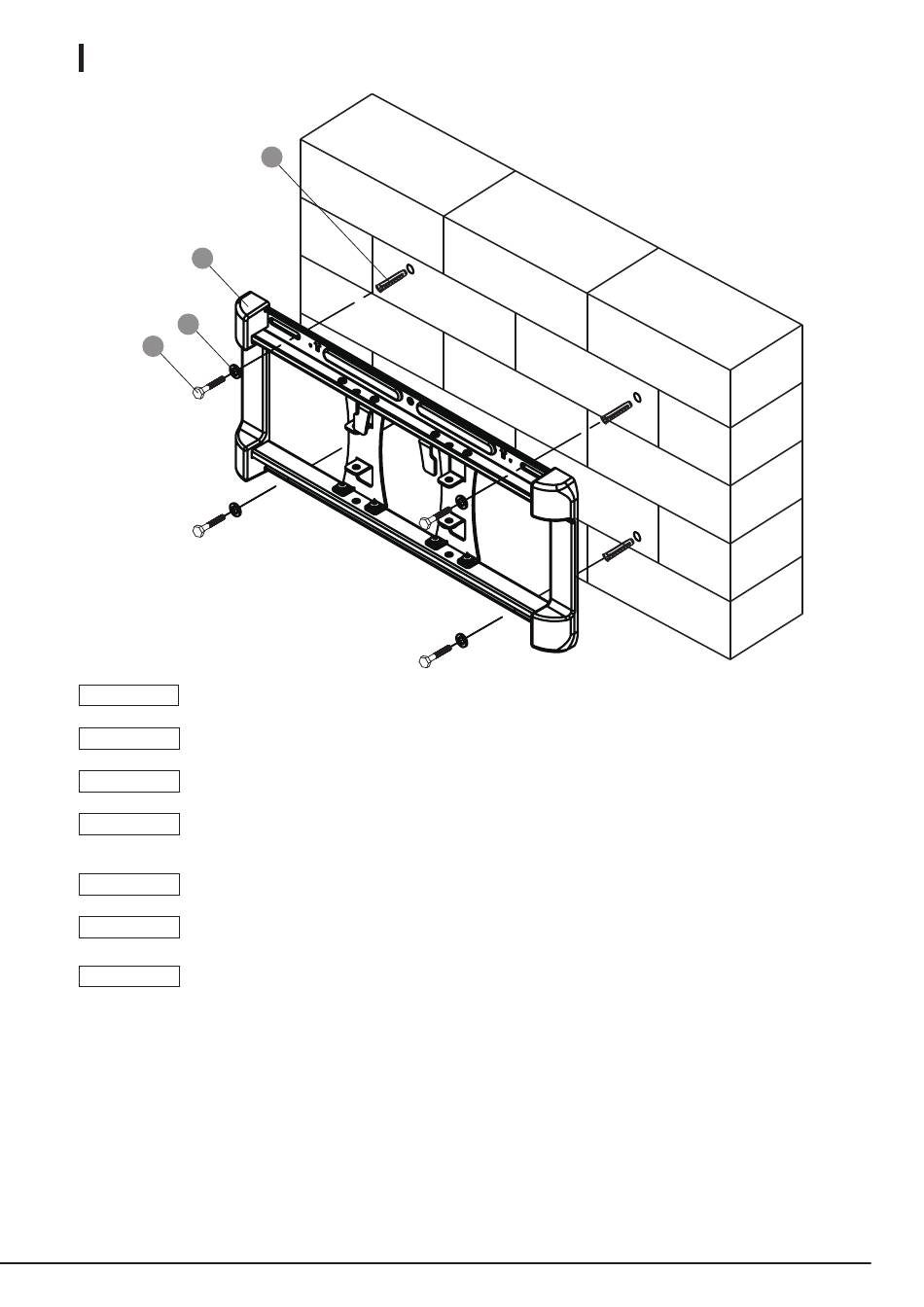 I