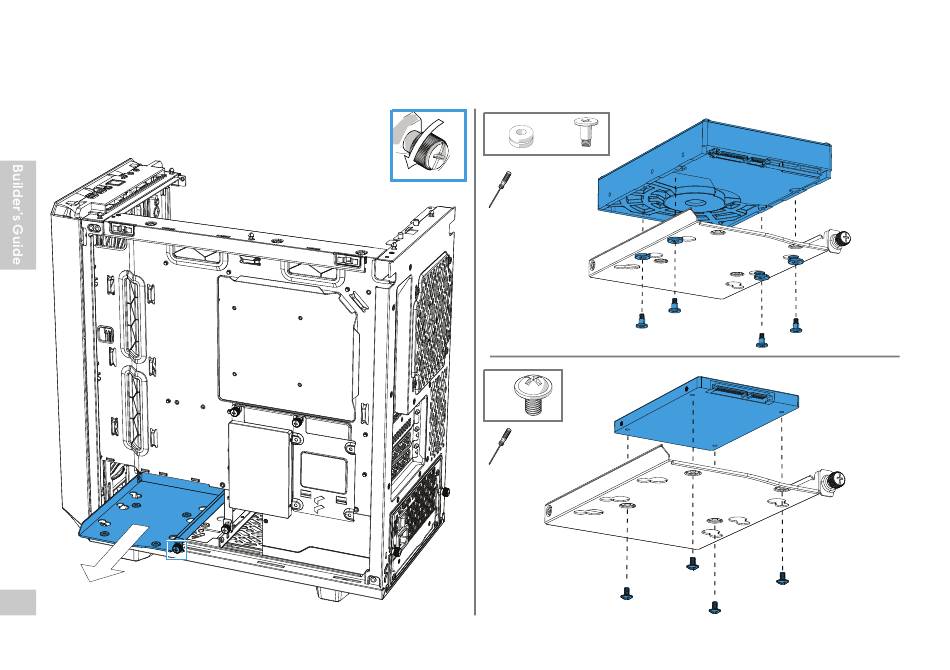 Builder's Guide