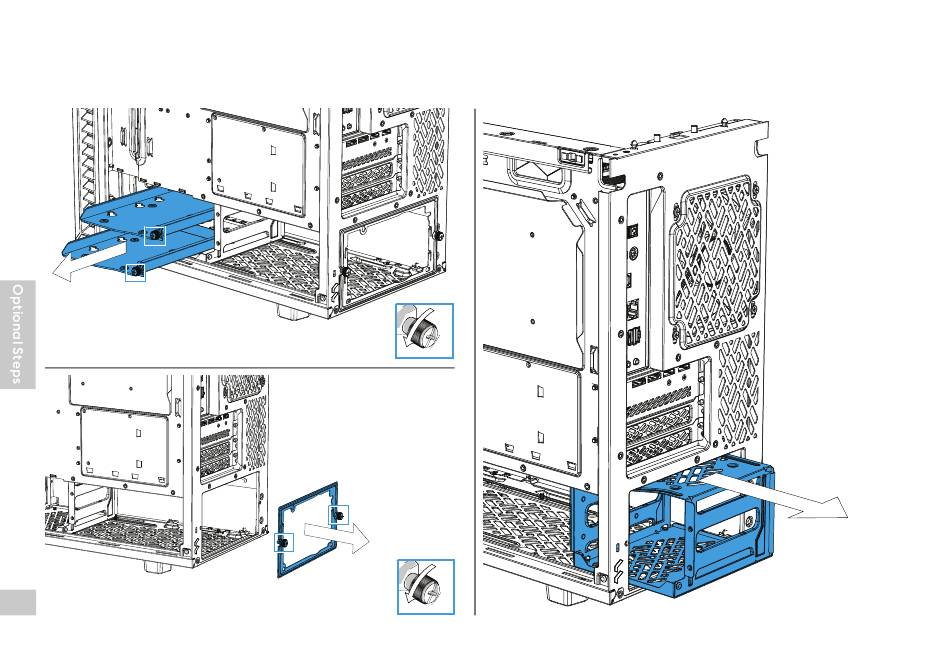 Optional Steps