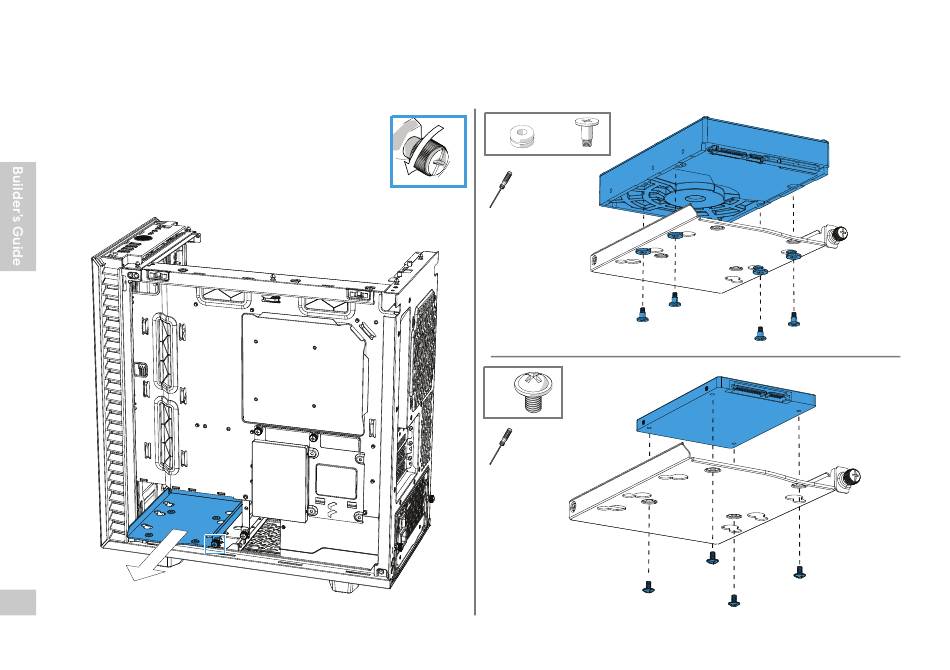 Builder's Guide