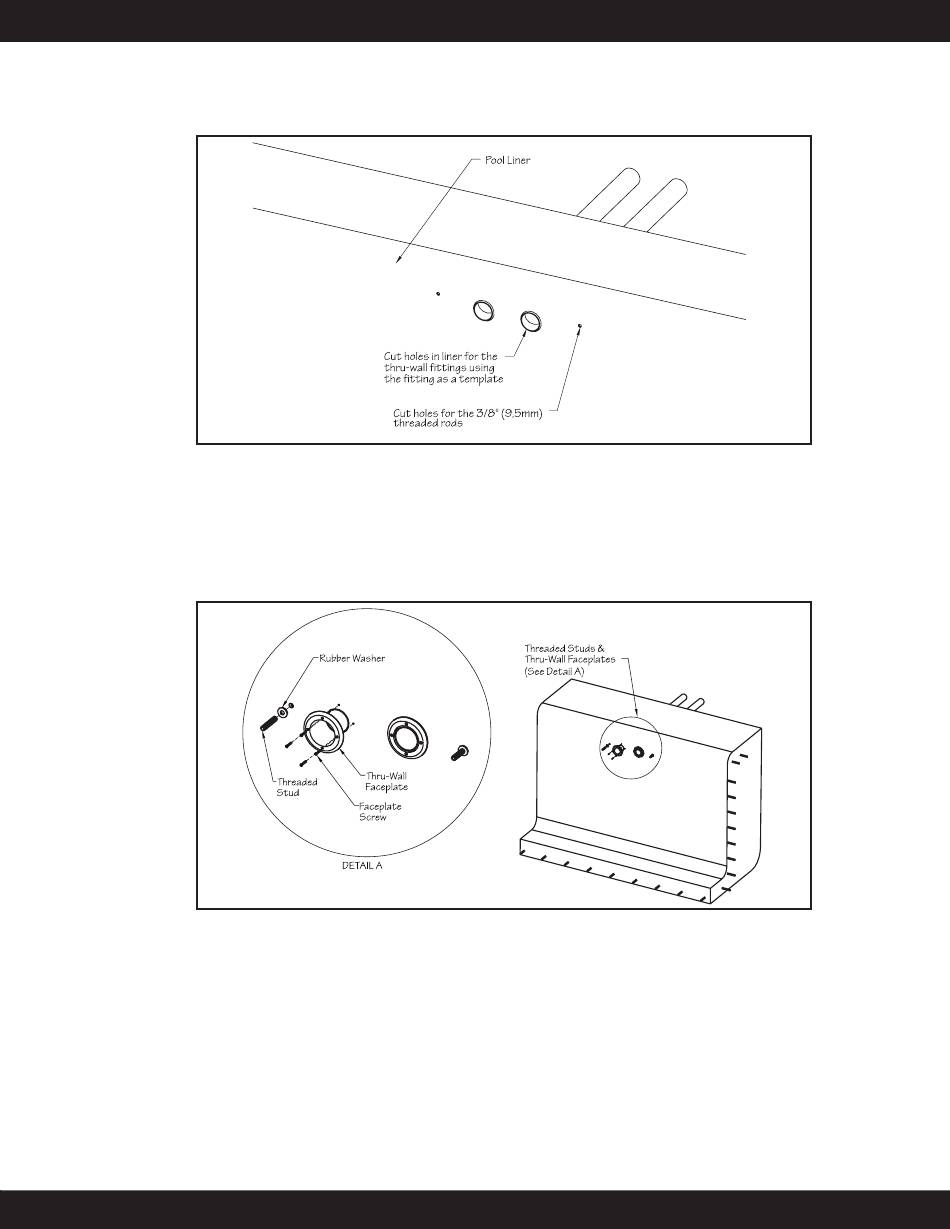 Pool Liner

Cut holes in liner for the thru-wall fittings using the fitting as a template

Cut holes for the 3/8" (9.5mm) threaded rods

Rubber Washer

Threaded Stud

Thru-Wall Faceplate

Faceplate Screw

DETAIL A

Threaded Studs & Thru-Wall Faceplates (See Detail A)