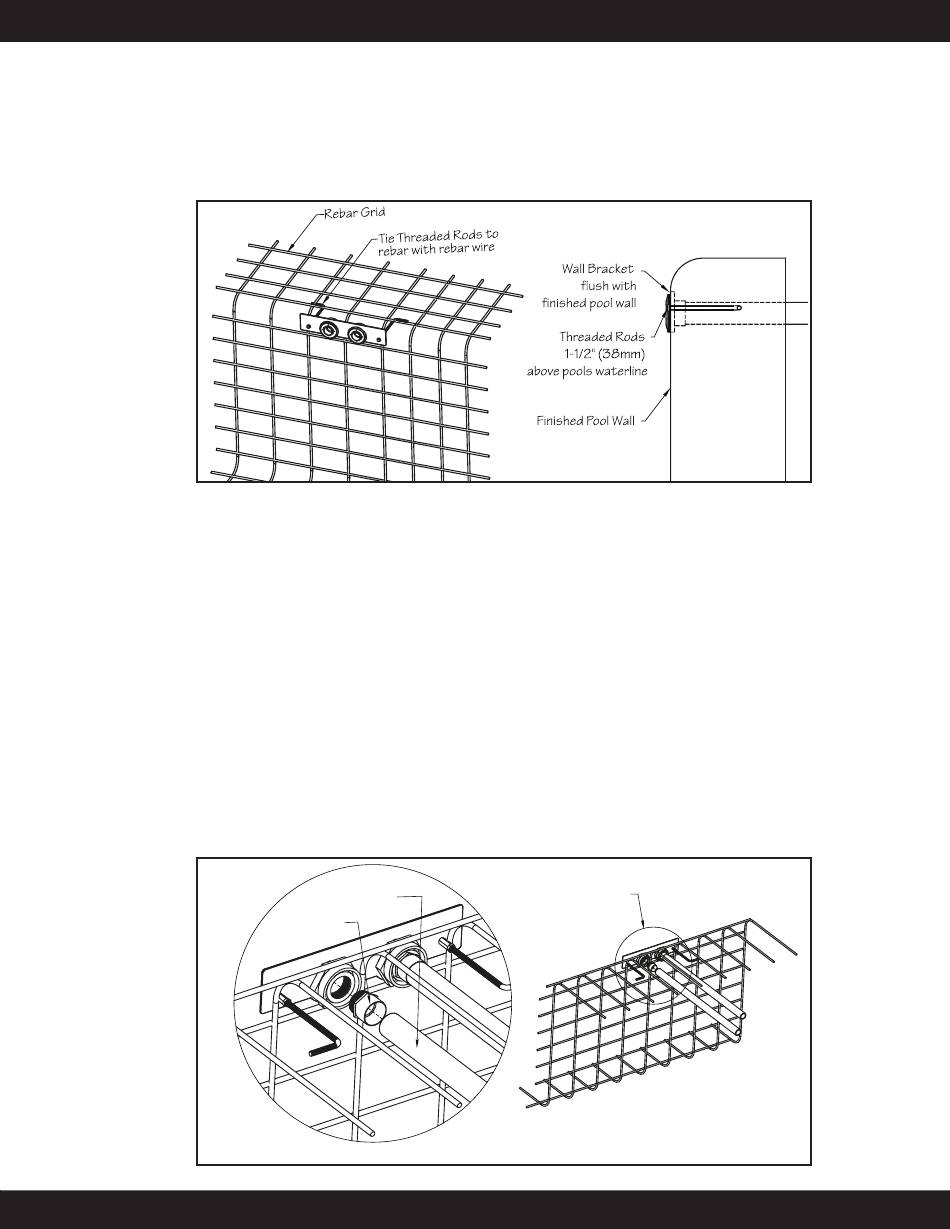 Rebar Grid

Tie Threaded Rods to rebar with rebar wire

Wall Bracket flush with finished pool wall

Threaded Rods 1-1/2" (38mm) above pools waterline

Finished Pool Wall